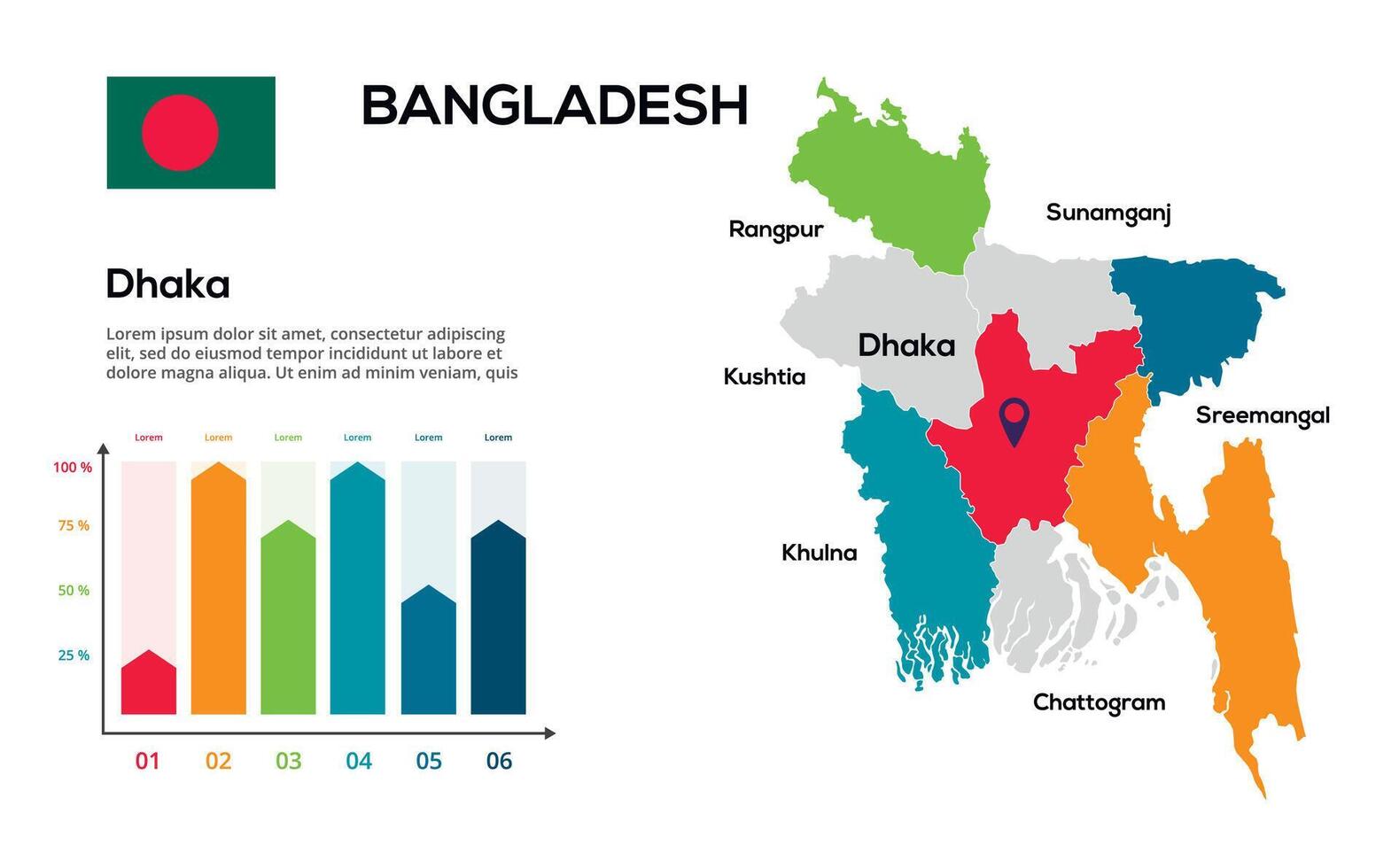 BANGLADESH

Dhaka

Lorem ipsum dolor sit amet, consectetur adipiscing elit, sed do eiusmod tempor incididunt ut labore et dolore magna aliqua. Ut enim ad minim veniam, quis

Lorem Lorem Lorem Lorem Lorem Lorem

100 %
75 %
50 %
25 %

01 02 03 04 05 06

Rangpur
Sunamganj
Dhaka
Kushtia
Sreemangal
Khulna
Chattogram