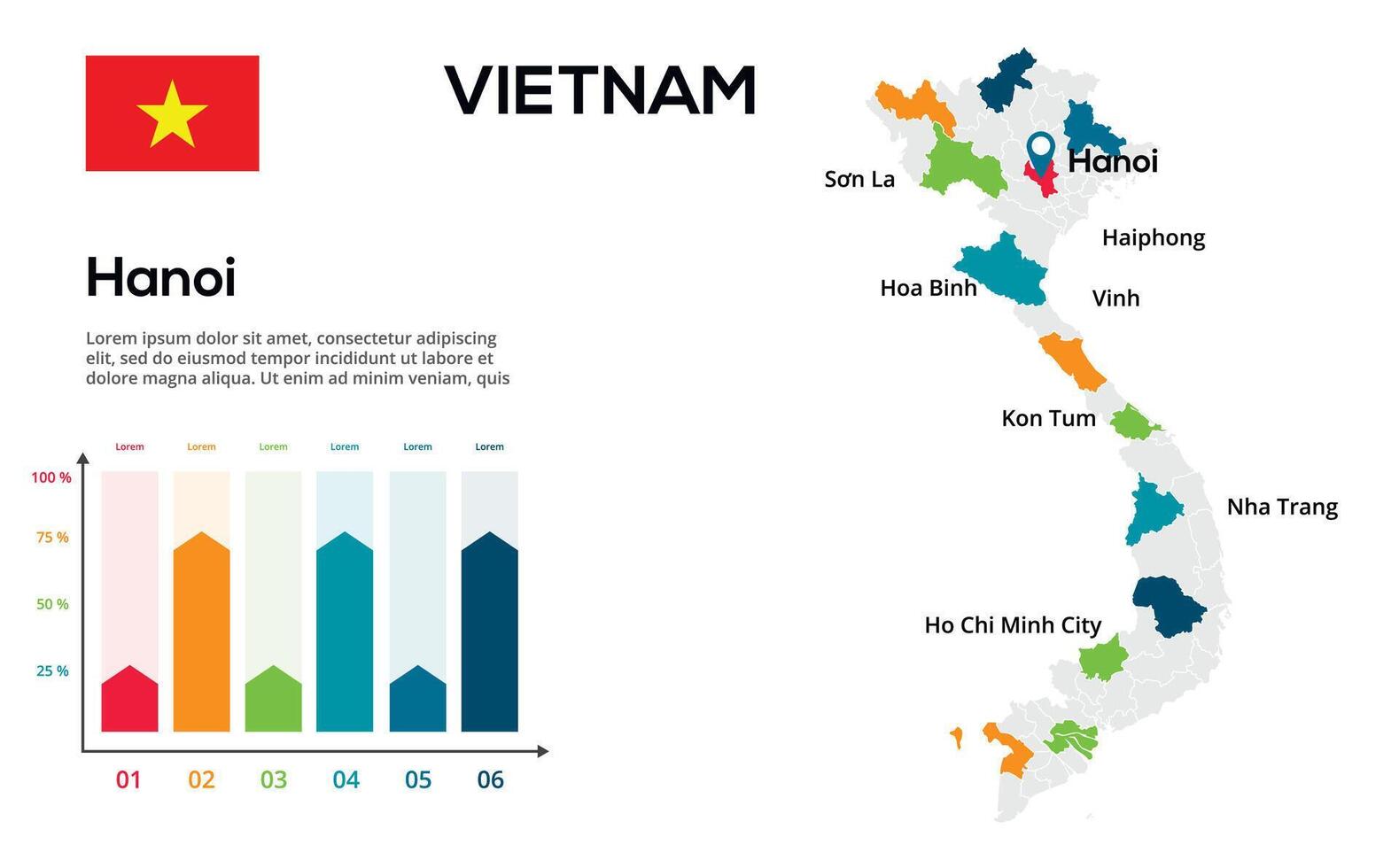 VIETNAM

Hanoi

Lorem ipsum dolor sit amet, consectetur adipiscing elit, sed do eiusmod tempor incididunt ut labore et dolore magna aliqua. Ut enim ad minim veniam, quis

Lorem Lorem Lorem Lorem Lorem Lorem

100 %
75 %
50 %
25 %

01 02 03 04 05 06

Sơn La
Hanoi
Haiphong
Hoa Binh
Vinh
Kon Tum
Nha Trang
Ho Chi Minh City