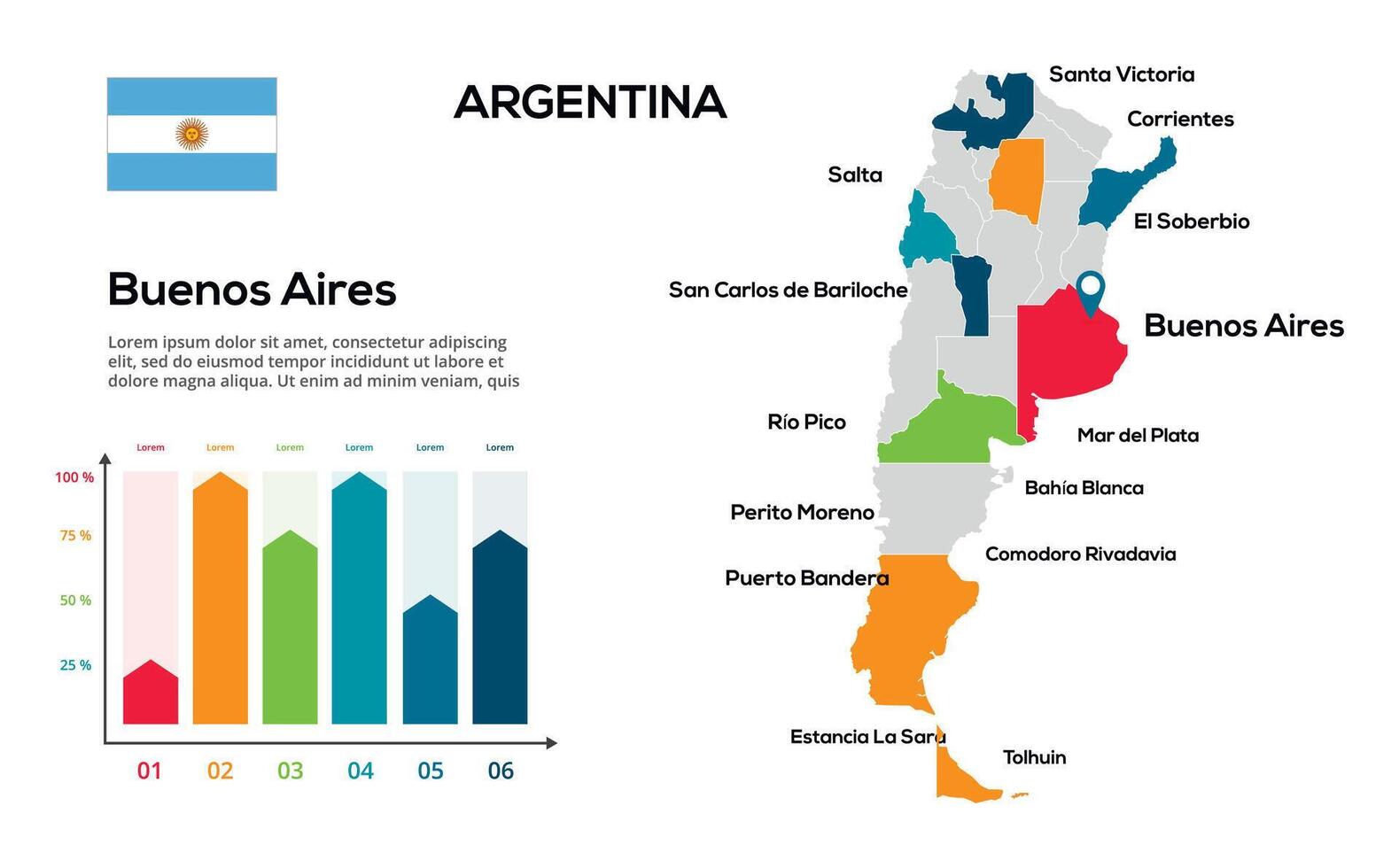 ARGENTINA

Buenos Aires

Lorem ipsum dolor sit amet, consectetur adipiscing elit, sed do eiusmod tempor incididunt ut labore et dolore magna aliqua. Ut enim ad minim veniam, quis

Lorem Lorem Lorem Lorem Lorem Lorem

100 %
75 %
50 %
25 %

01 02 03 04 05 06

Santa Victoria
Corrientes
Salta
El Soberbio
San Carlos de Bariloche
Buenos Aires
Río Pico
Mar del Plata
Bahía Blanca
Perito Moreno
Comodoro Rivadavia
Puerto Bandera
Estancia La Sara
Tolhuin