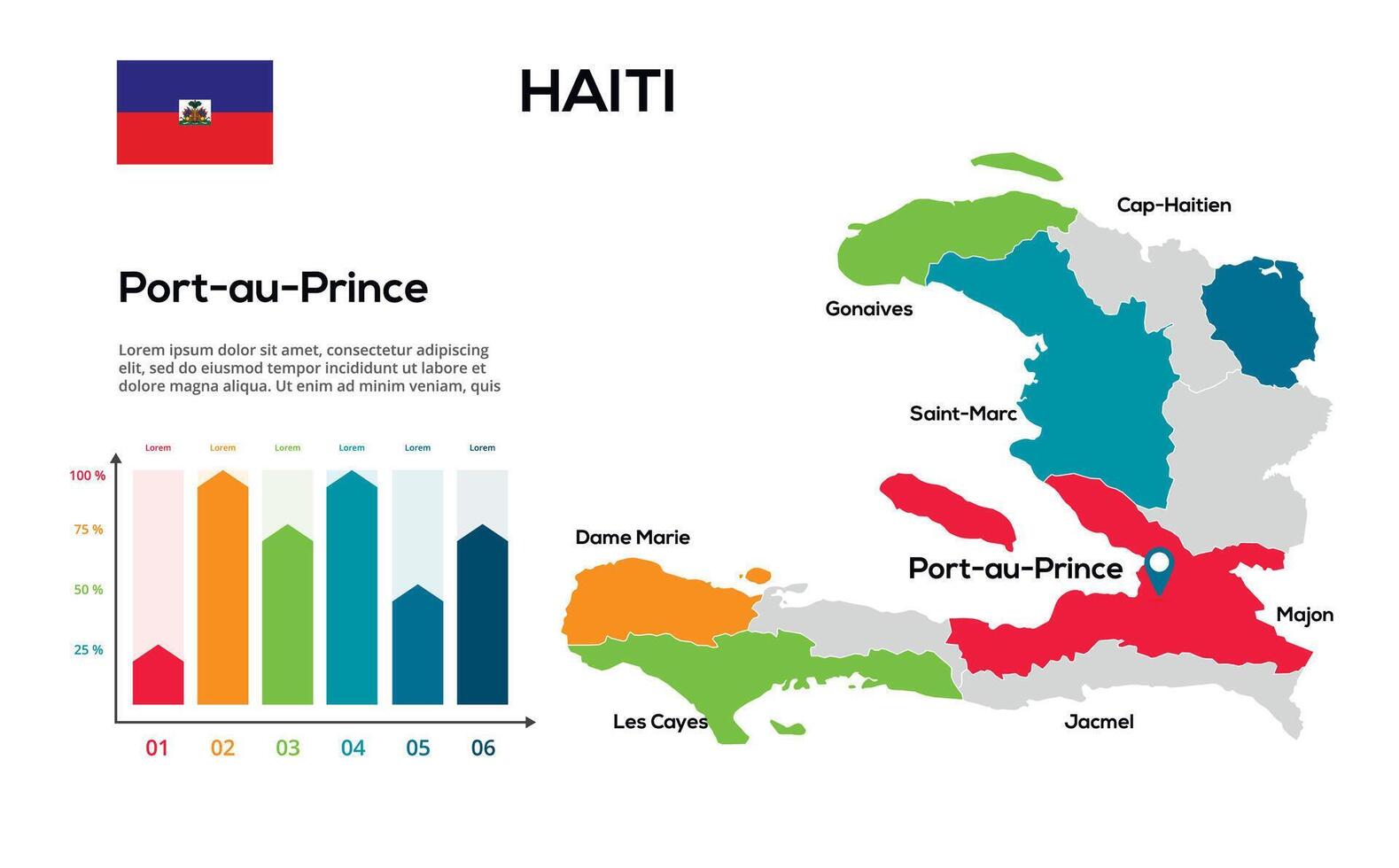 HAITI

Port-au-Prince

Lorem ipsum dolor sit amet, consectetur adipiscing elit, sed do eiusmod tempor incididunt ut labore et dolore magna aliqua. Ut enim ad minim veniam, quis

Lorem Lorem Lorem Lorem Lorem Lorem

100 %
75 %
50 %
25 %

01 02 03 04 05 06

Cap-Haitien
Gonaives
Saint-Marc
Dame Marie
Port-au-Prince
Majon
Les Cayes
Jacmel