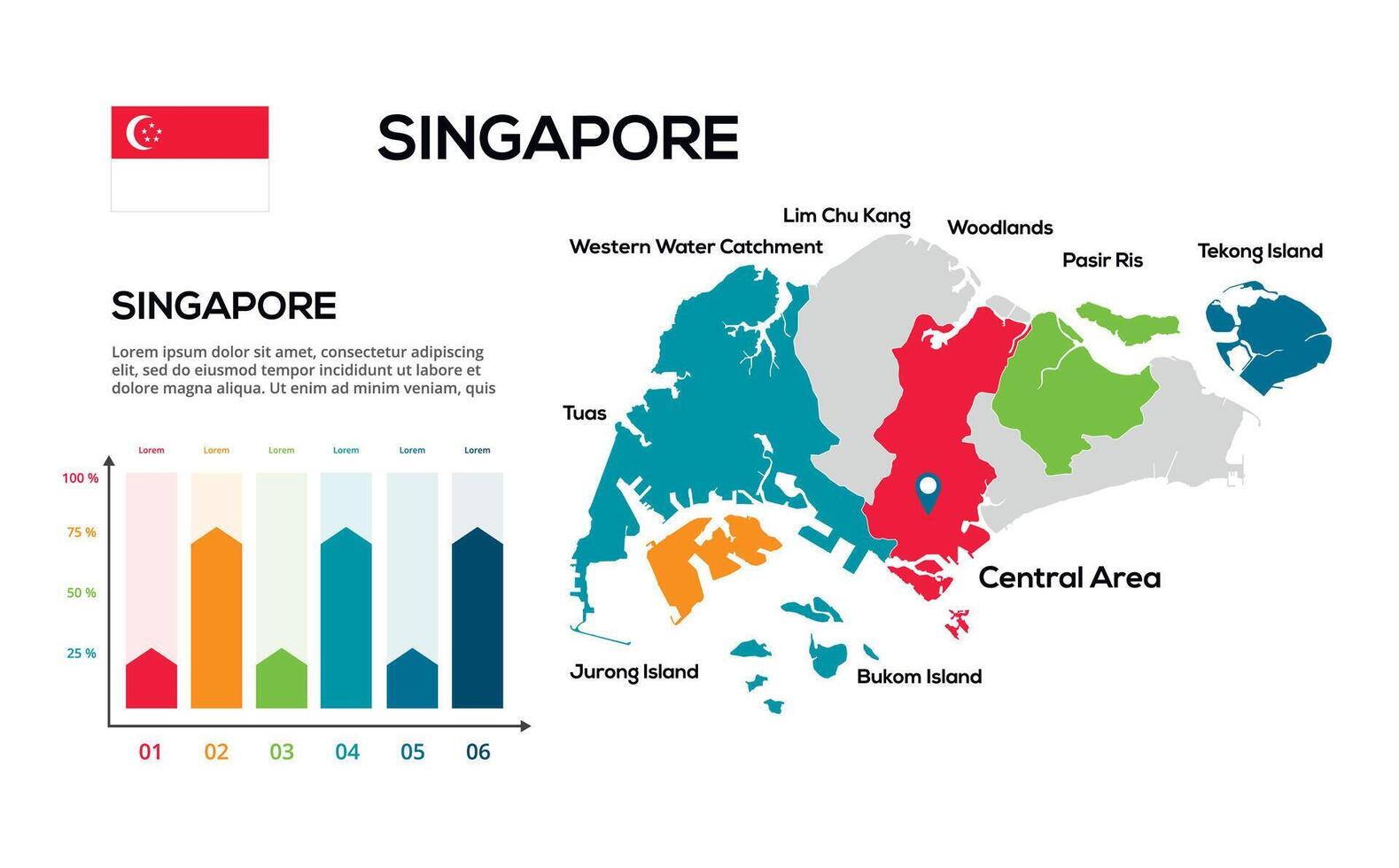 SINGAPORE

SINGAPORE

Lorem ipsum dolor sit amet, consectetur adipiscing elit, sed do eiusmod tempor incididunt ut labore et dolore magna aliqua. Ut enim ad minim veniam, quis

Lorem Lorem Lorem Lorem Lorem Lorem

100 %
75 %
50 %
25 %

01 02 03 04 05 06

Lim Chu Kang
Woodlands
Western Water Catchment
Pasir Ris
Tekong Island
Tuas
Central Area
Jurong Island
Bukom Island