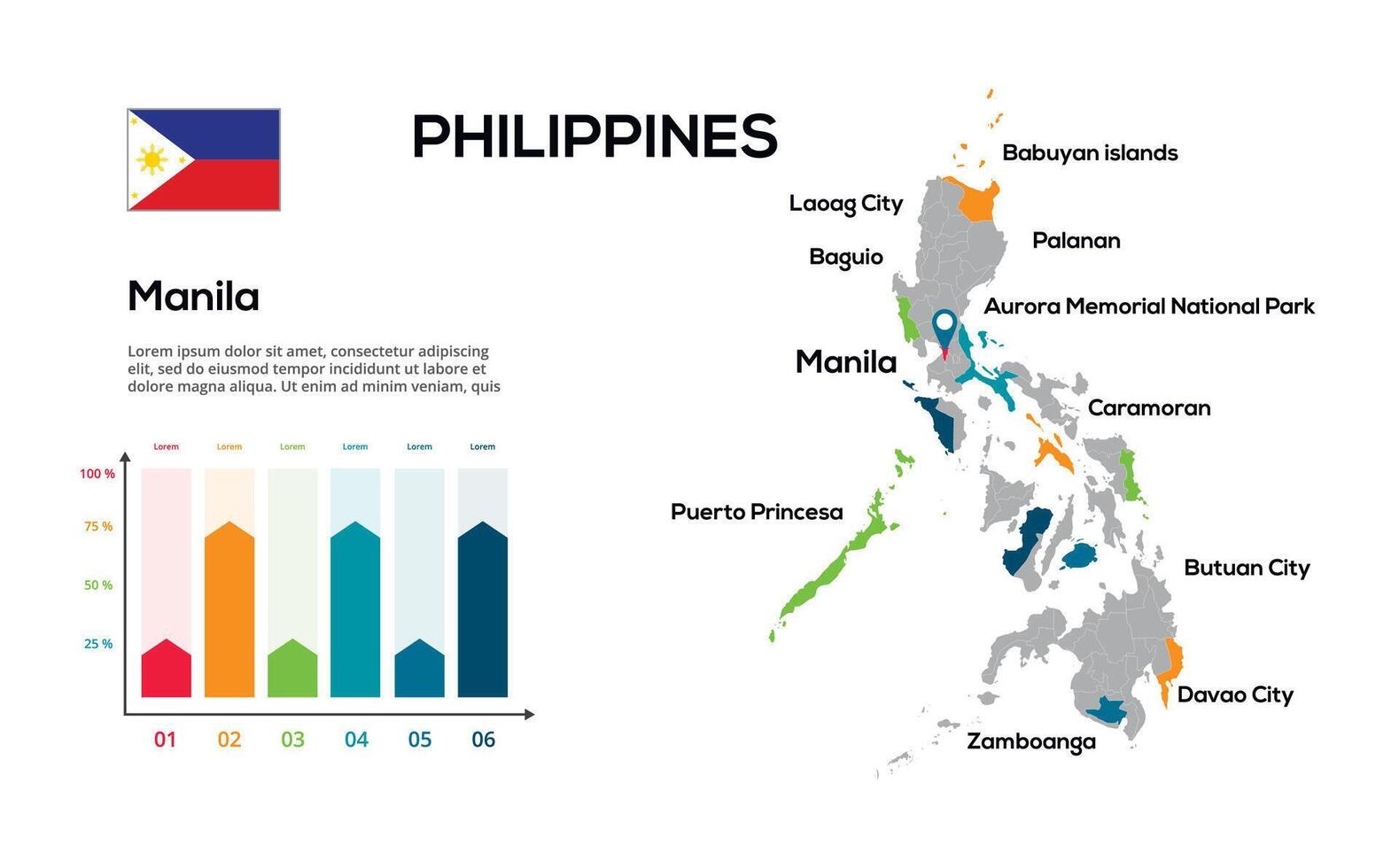 PHILIPPINES

Manila

Lorem ipsum dolor sit amet, consectetur adipiscing elit, sed do eiusmod tempor incididunt ut labore et dolore magna aliqua. Ut enim ad minim veniam, quis

Lorem Lorem Lorem Lorem Lorem Lorem

100 %
75 %
50 %
25 %

01 02 03 04 05 06

Babuyan islands
Laoag City
Palanan
Baguio
Aurora Memorial National Park
Manila
Caramoran
Puerto Princesa
Butuan City
Davao City
Zamboanga