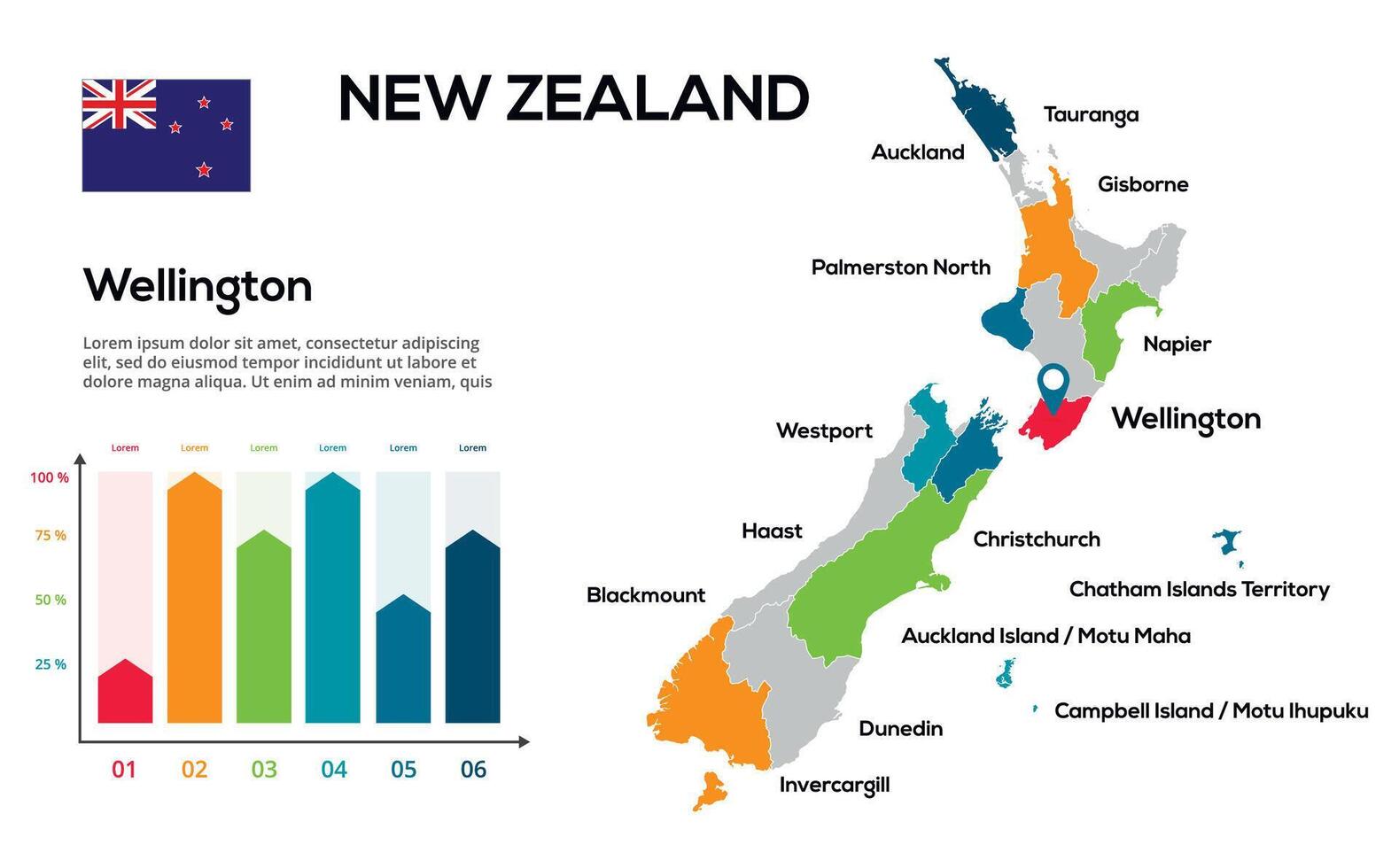 NEW ZEALAND

Wellington

Lorem ipsum dolor sit amet, consectetur adipiscing elit, sed do eiusmod tempor incididunt ut labore et dolore magna aliqua. Ut enim ad minim veniam, quis

Lorem Lorem Lorem Lorem Lorem Lorem

100 %
75 %
50 %
25 %

01 02 03 04 05 06

Tauranga
Auckland
Gisborne
Palmerston North
Napier
Wellington
Westport
Haast
Christchurch
Blackmount
Chatham Islands Territory
Auckland Island / Motu Maha
Campbell Island / Motu Ihupuku
Dunedin
Invercargill