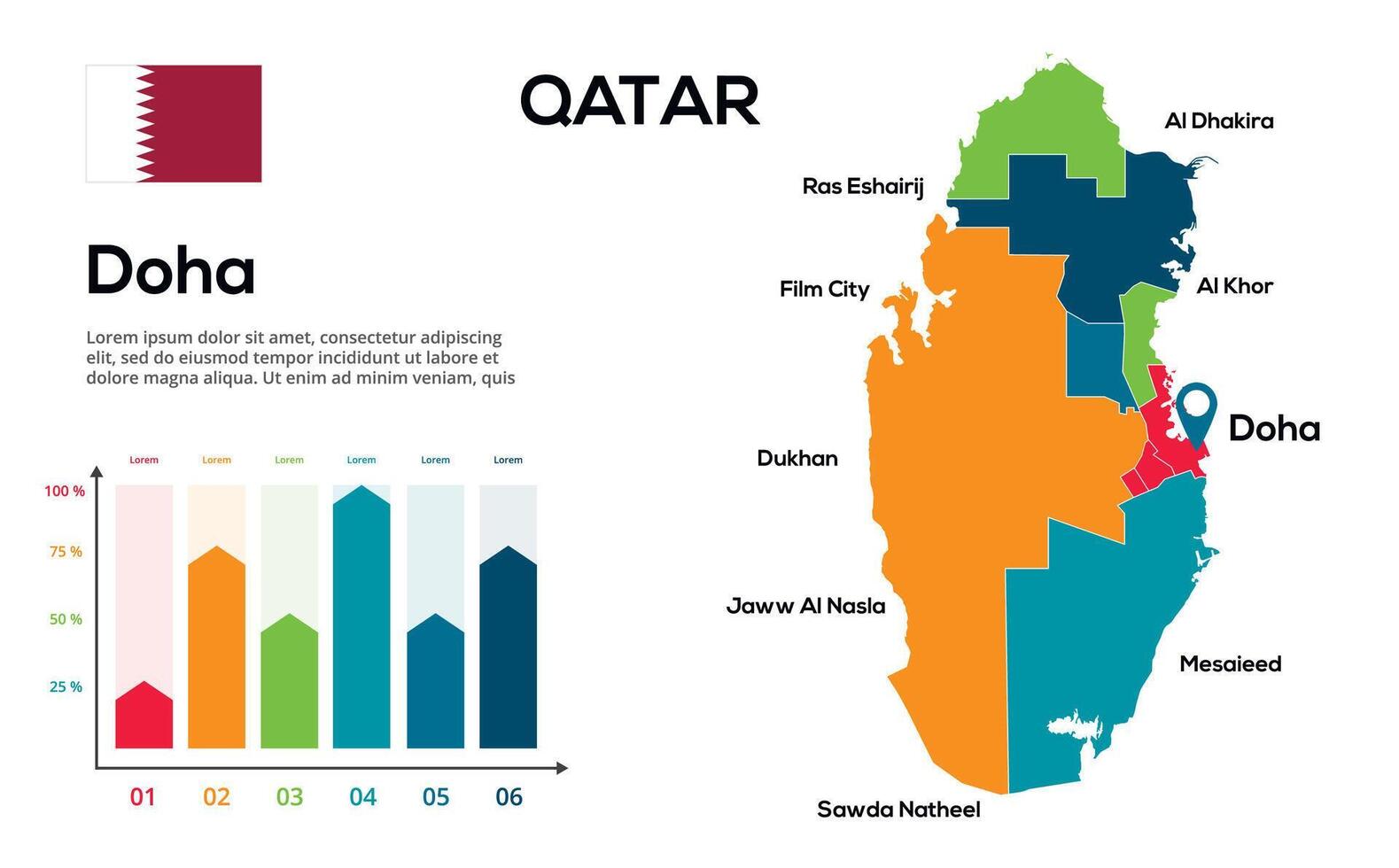 QATAR

Doha

Lorem ipsum dolor sit amet, consectetur adipiscing elit, sed do eiusmod tempor incididunt ut labore et dolore magna aliqua. Ut enim ad minim veniam, quis

Lorem Lorem Lorem Lorem Lorem Lorem

100 %
75 %
50 %
25 %

01 02 03 04 05 06

Al Dhakira
Ras Eshairij
Film City
Al Khor
Doha
Dukhan
Jaww Al Nasla
Mesaieed
Sawda Natheel