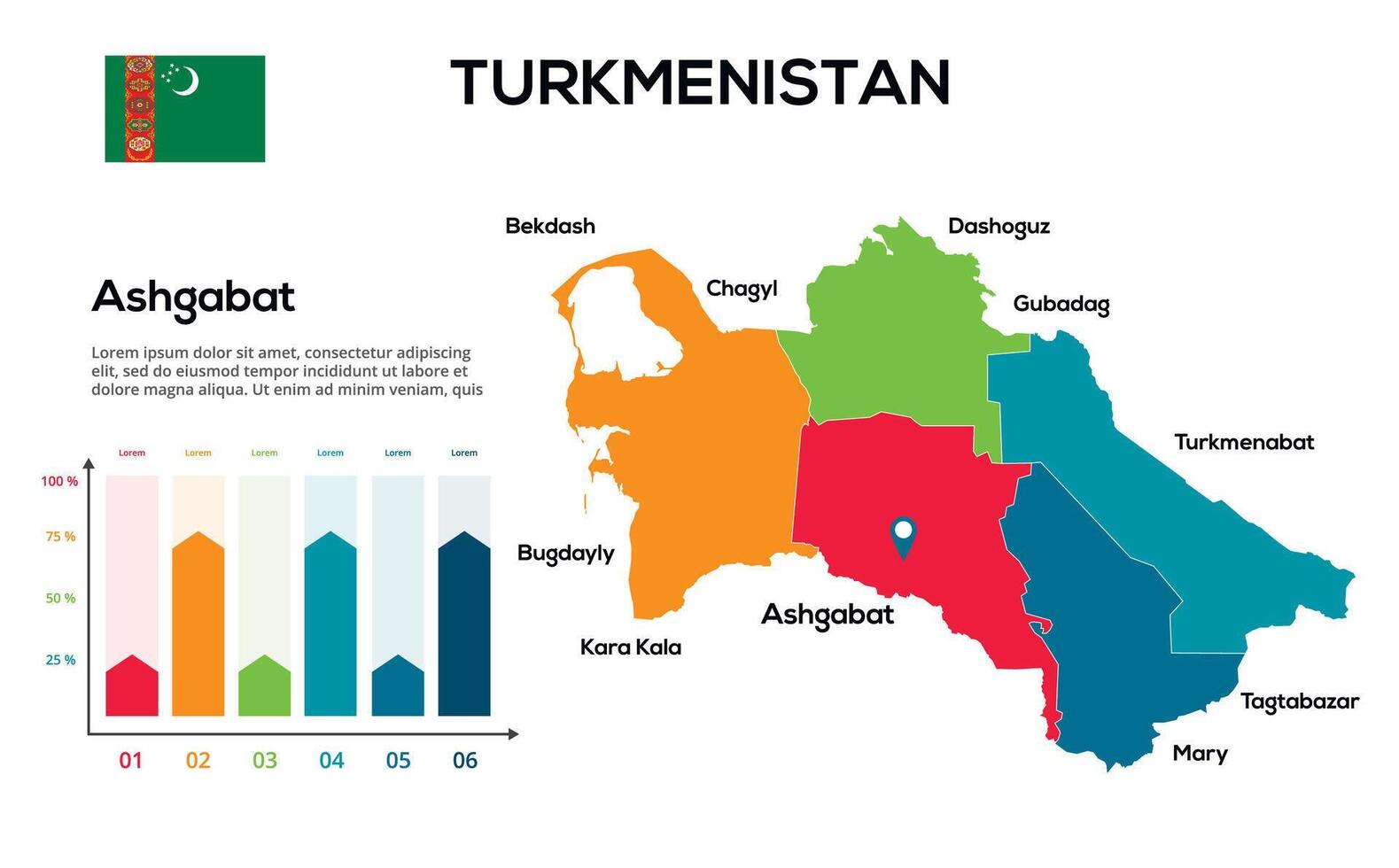 TURKMENISTAN

Ashgabat

Lorem ipsum dolor sit amet, consectetur adipiscing elit, sed do eiusmod tempor incididunt ut labore et dolore magna aliqua. Ut enim ad minim veniam, quis

Lorem Lorem Lorem Lorem Lorem Lorem

100 %
75 %
50 %
25 %

01 02 03 04 05 06

Bekdash
Chagyl
Dashoguz
Gubadag
Turkmenabat
Bugdayly
Ashgabat
Kara Kala
Tagtabazar
Mary