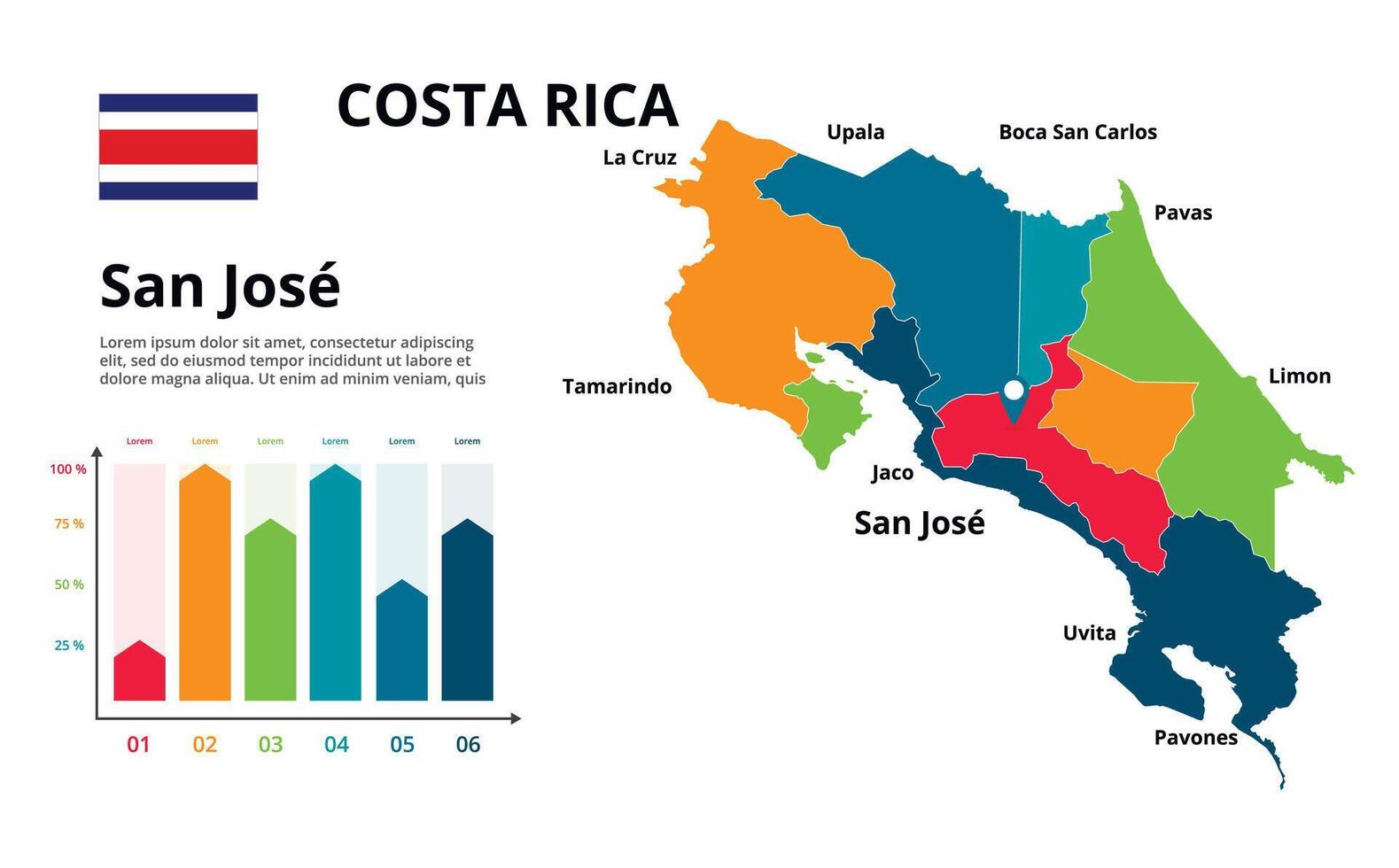 COSTA RICA

San José

Lorem ipsum dolor sit amet, consectetur adipiscing elit, sed do eiusmod tempor incididunt ut labore et dolore magna aliqua. Ut enim ad minim veniam, quis

Lorem Lorem Lorem Lorem Lorem Lorem

100 %
75 %
50 %
25 %

01 02 03 04 05 06

La Cruz
Upala
Boca San Carlos
Pavas
Tamarindo
Limon
Jaco
San José
Uvita
Pavones