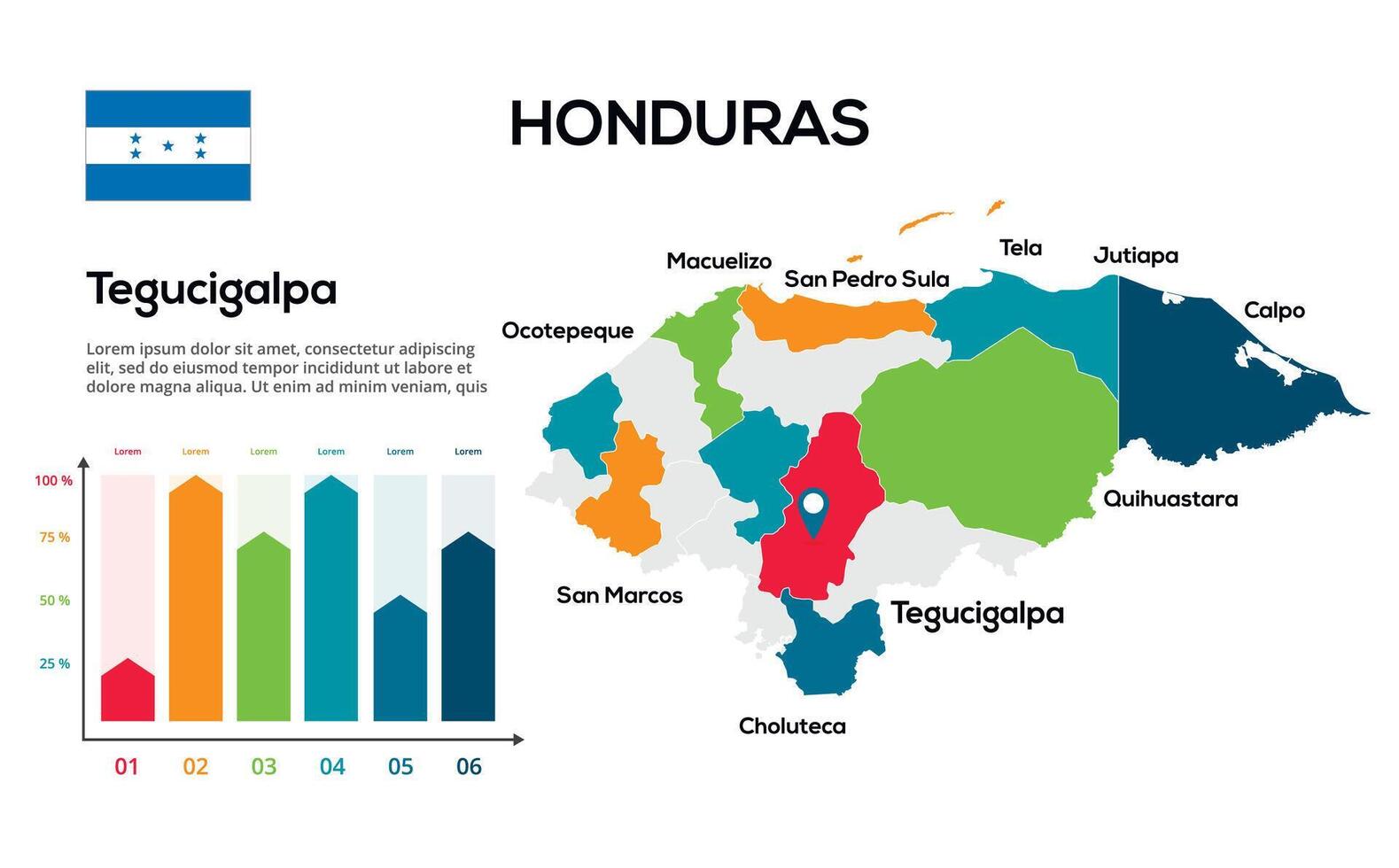 HONDURAS

Tegucigalpa

Lorem ipsum dolor sit amet, consectetur adipiscing elit, sed do eiusmod tempor incididunt ut labore et dolore magna aliqua. Ut enim ad minim veniam, quis

Lorem Lorem Lorem Lorem Lorem Lorem

100 %
75 %
50 %
25 %

01 02 03 04 05 06

Macuelizo
San Pedro Sula
Tela
Jutiapa
Calpo
Ocotepeque
Quihuastara
San Marcos
Tegucigalpa
Choluteca