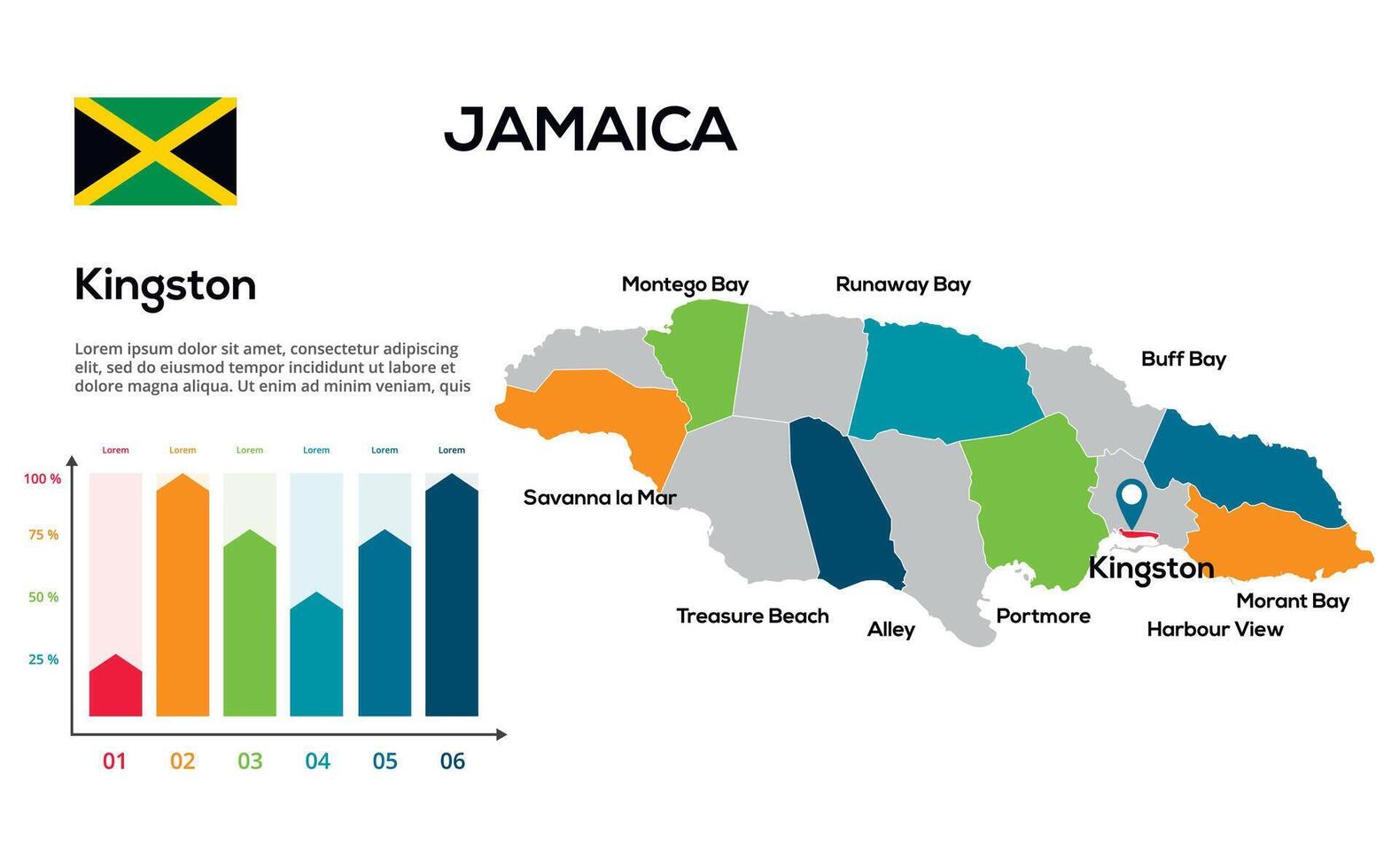 JAMAICA

Kingston

Lorem ipsum dolor sit amet, consectetur adipiscing elit, sed do eiusmod tempor incididunt ut labore et dolore magna aliqua. Ut enim ad minim veniam, quis

Lorem Lorem Lorem Lorem Lorem Lorem

100 %
75 %
50 %
25 %

01 02 03 04 05 06

Montego Bay
Runaway Bay
Buff Bay
Savanna la Mar
Kingston
Morant Bay
Treasure Beach
Alley
Portmore
Harbour View