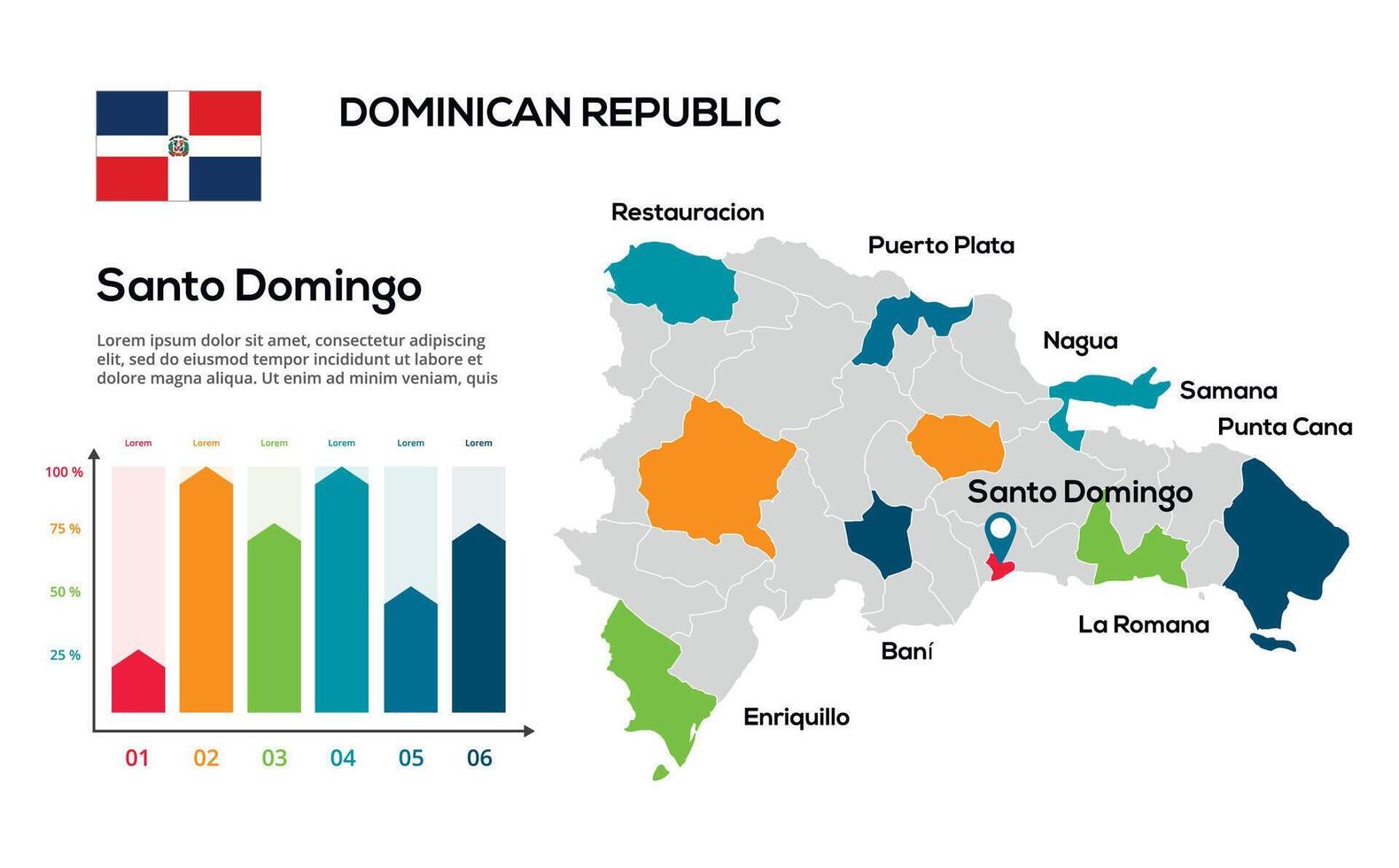 DOMINICAN REPUBLIC

Santo Domingo

Lorem ipsum dolor sit amet, consectetur adipiscing elit, sed do eiusmod tempor incididunt ut labore et dolore magna aliqua. Ut enim ad minim veniam, quis

Lorem Lorem Lorem Lorem Lorem Lorem

100 %
75 %
50 %
25 %

01 02 03 04 05 06

Restauracion
Puerto Plata
Nagua
Samana
Punta Cana
Santo Domingo
La Romana
Baní
Enriquillo