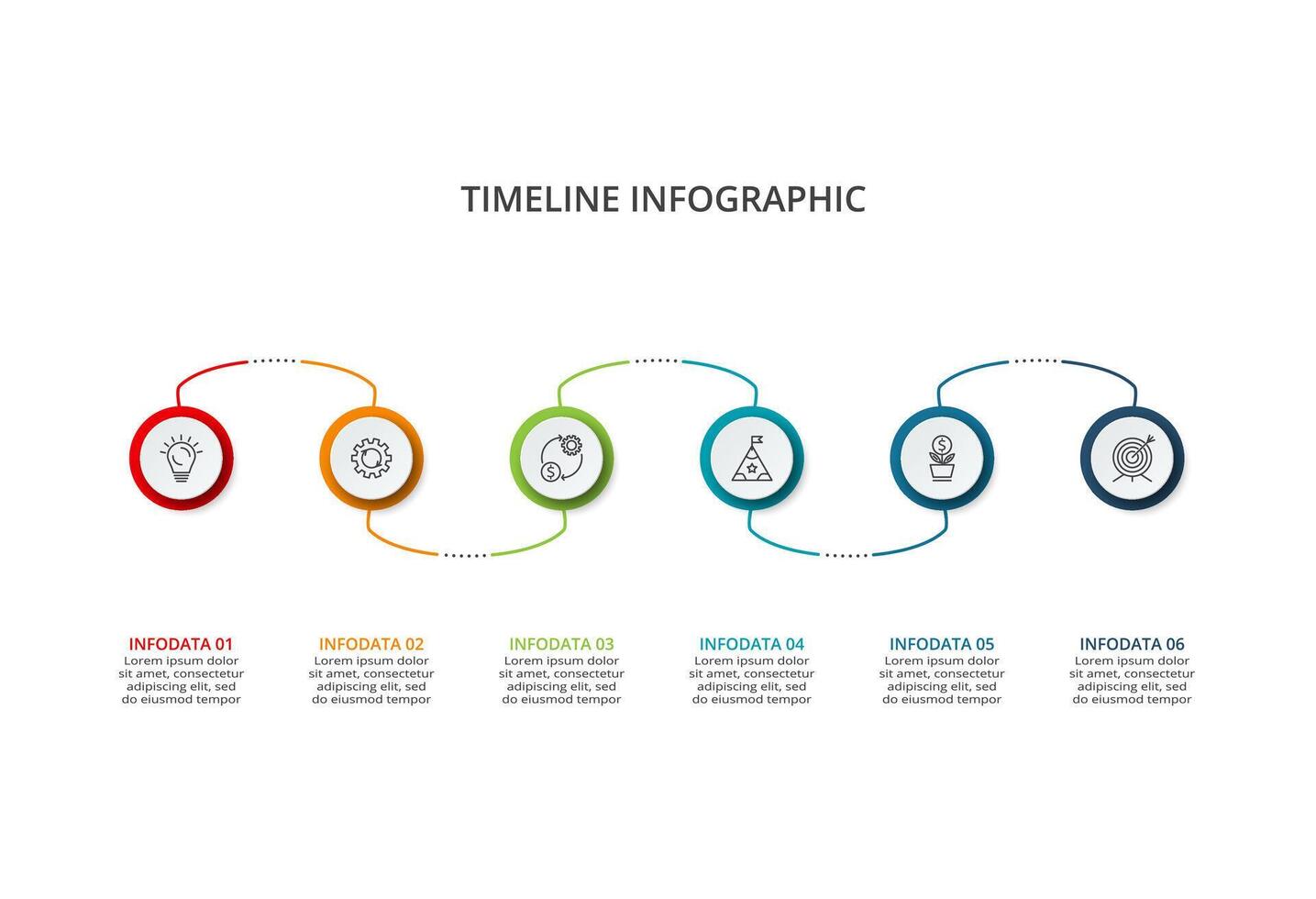 TIMELINE INFOGRAPHIC

INFODATA 01
Lorem ipsum dolor sit amet, consectetur adipiscing elit, sed do eiusmod tempor

INFODATA 02
Lorem ipsum dolor sit amet, consectetur adipiscing elit, sed do eiusmod tempor

INFODATA 03
Lorem ipsum dolor sit amet, consectetur adipiscing elit, sed do eiusmod tempor

INFODATA 04
Lorem ipsum dolor sit amet, consectetur adipiscing elit, sed do eiusmod tempor

INFODATA 05
Lorem ipsum dolor sit amet, consectetur adipiscing elit, sed do eiusmod tempor

INFODATA 06
Lorem ipsum dolor sit amet, consectetur adipiscing elit, sed do eiusmod tempor