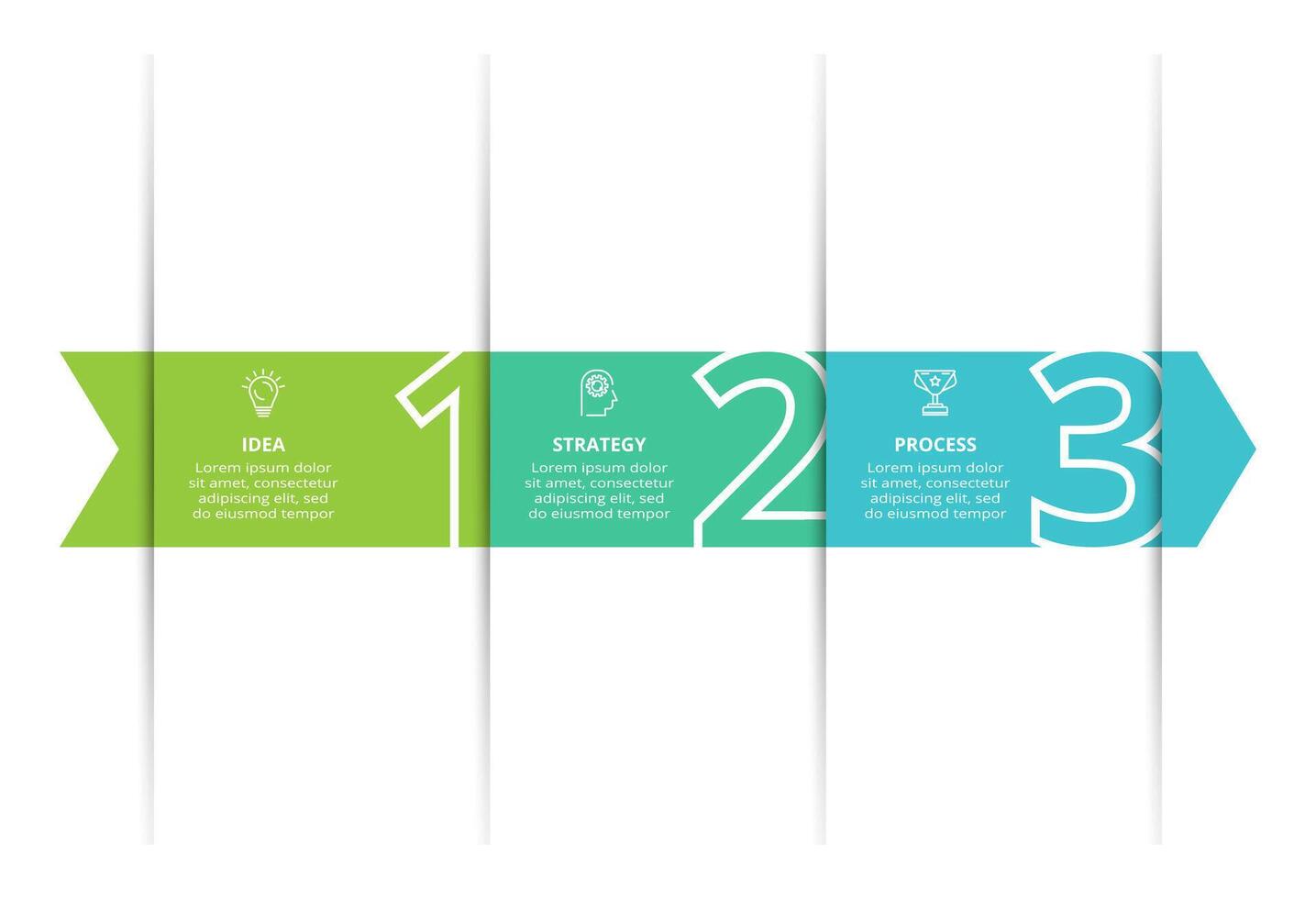 IDEA
Lorem ipsum dolor sit amet, consectetur adipiscing elit, sed do eiusmod tempor

1

STRATEGY
Lorem ipsum dolor sit amet, consectetur adipiscing elit, sed do eiusmod tempor

2

PROCESS
Lorem ipsum dolor sit amet, consectetur adipiscing elit, sed do eiusmod tempor

3