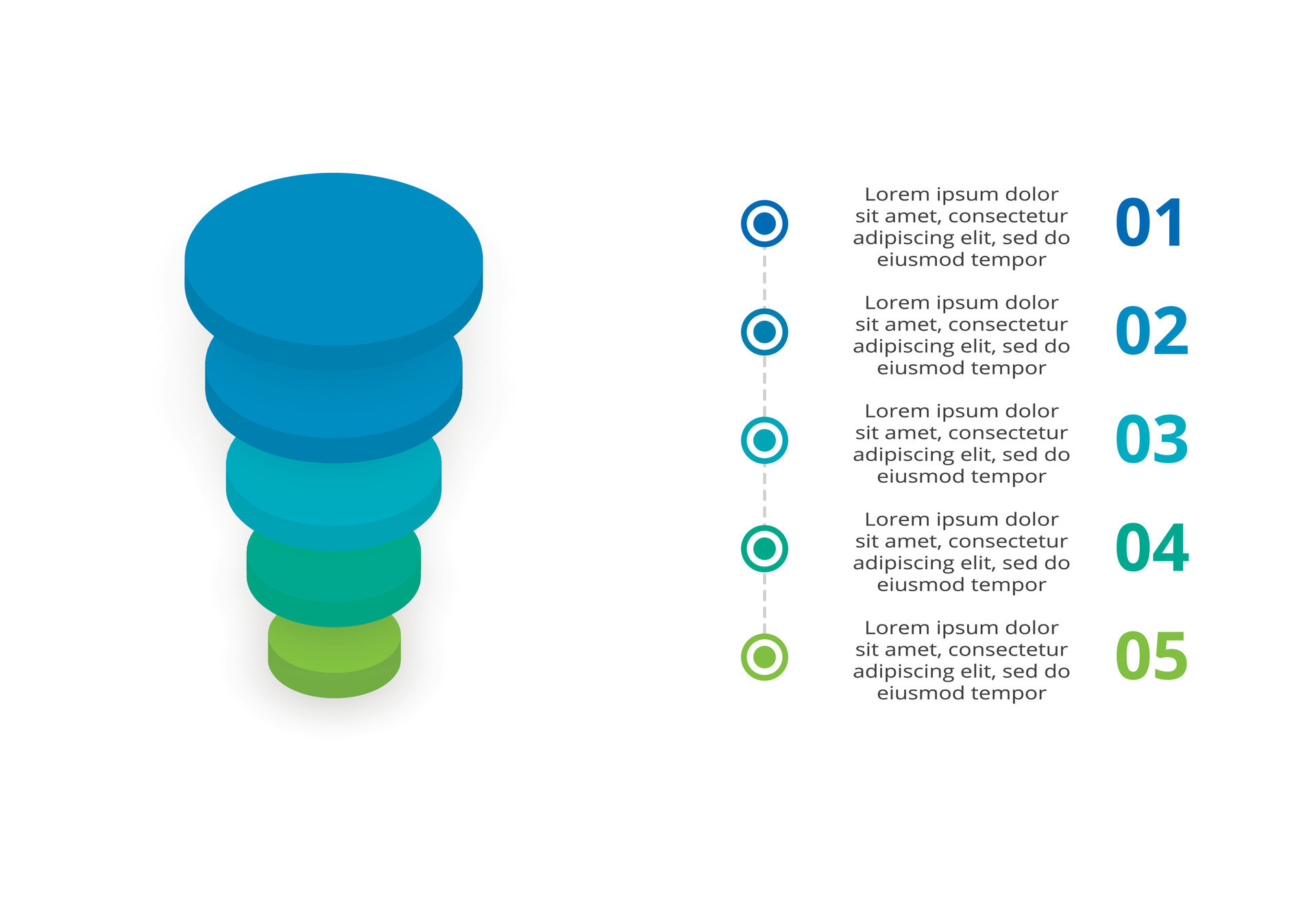 Lorem ipsum dolor sit amet, consectetur adipiscing elit, sed do eiusmod tempor 01

Lorem ipsum dolor sit amet, consectetur adipiscing elit, sed do eiusmod tempor 02

Lorem ipsum dolor sit amet, consectetur adipiscing elit, sed do eiusmod tempor 03

Lorem ipsum dolor sit amet, consectetur adipiscing elit, sed do eiusmod tempor 04

Lorem ipsum dolor sit amet, consectetur adipiscing elit, sed do eiusmod tempor 05