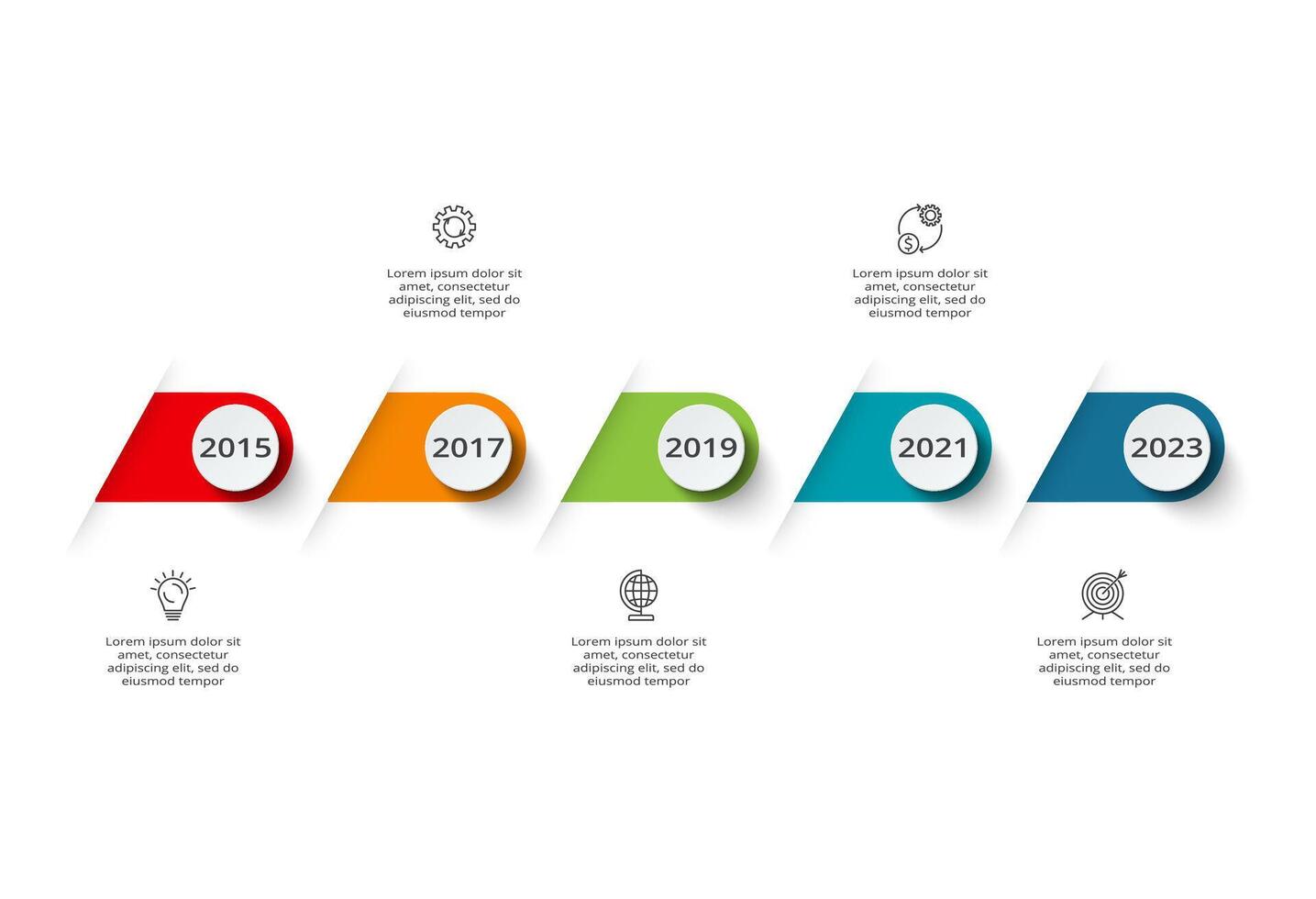 Lorem ipsum dolor sit amet, consectetur adipiscing elit, sed do eiusmod tempor

Lorem ipsum dolor sit amet, consectetur adipiscing elit, sed do eiusmod tempor

2015

2017

2019

2021

2023

Lorem ipsum dolor sit amet, consectetur adipiscing elit, sed do eiusmod tempor

Lorem ipsum dolor sit amet, consectetur adipiscing elit, sed do eiusmod tempor

Lorem ipsum dolor sit amet, consectetur adipiscing elit, sed do eiusmod tempor