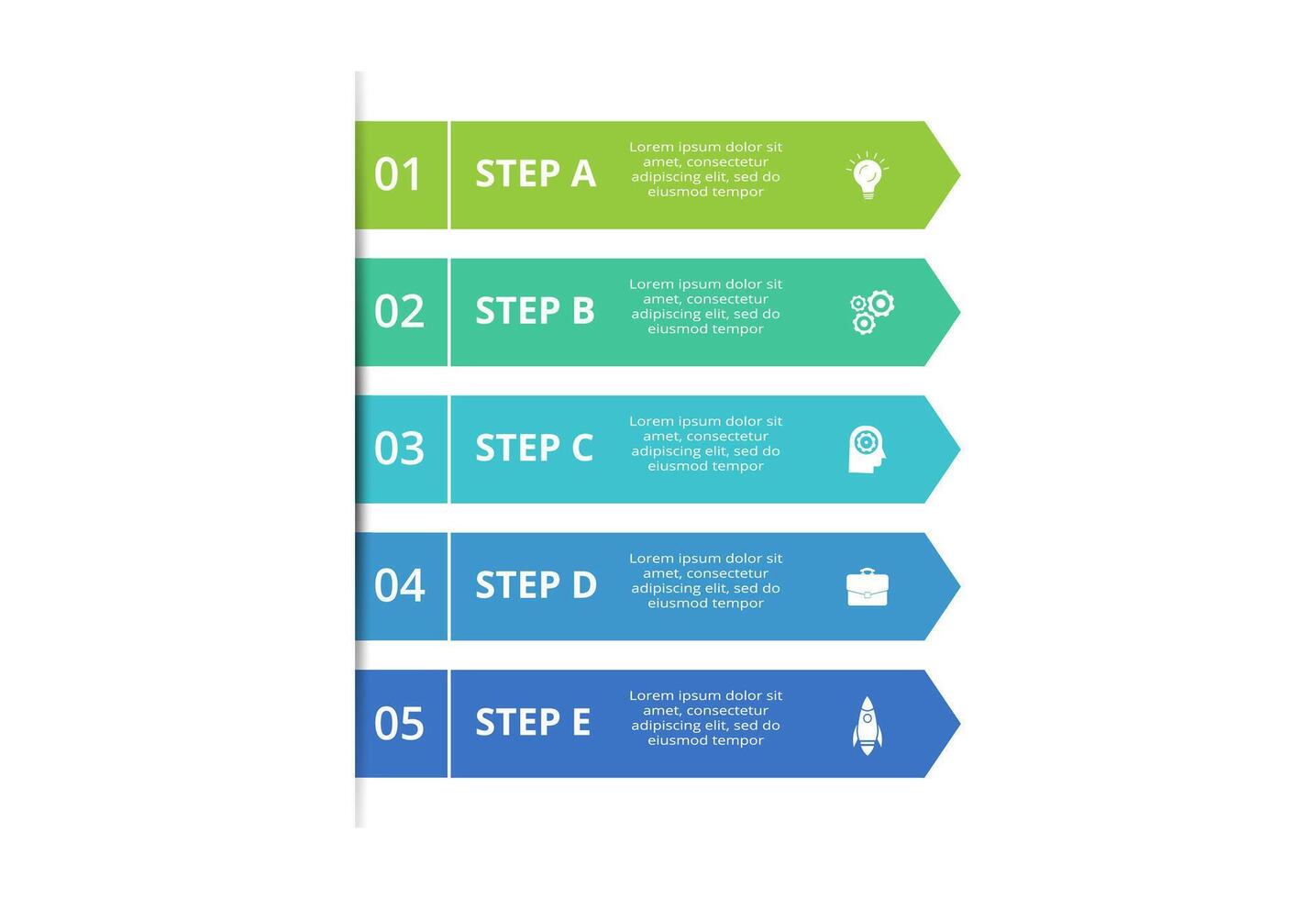 01 STEP A
Lorem ipsum dolor sit amet, consectetur adipiscing elit, sed do eiusmod tempor

02 STEP B
Lorem ipsum dolor sit amet, consectetur adipiscing elit, sed do eiusmod tempor

03 STEP C
Lorem ipsum dolor sit amet, consectetur adipiscing elit, sed do eiusmod tempor

04 STEP D
Lorem ipsum dolor sit amet, consectetur adipiscing elit, sed do eiusmod tempor

05 STEP E
Lorem ipsum dolor sit amet, consectetur adipiscing elit, sed do eiusmod tempor