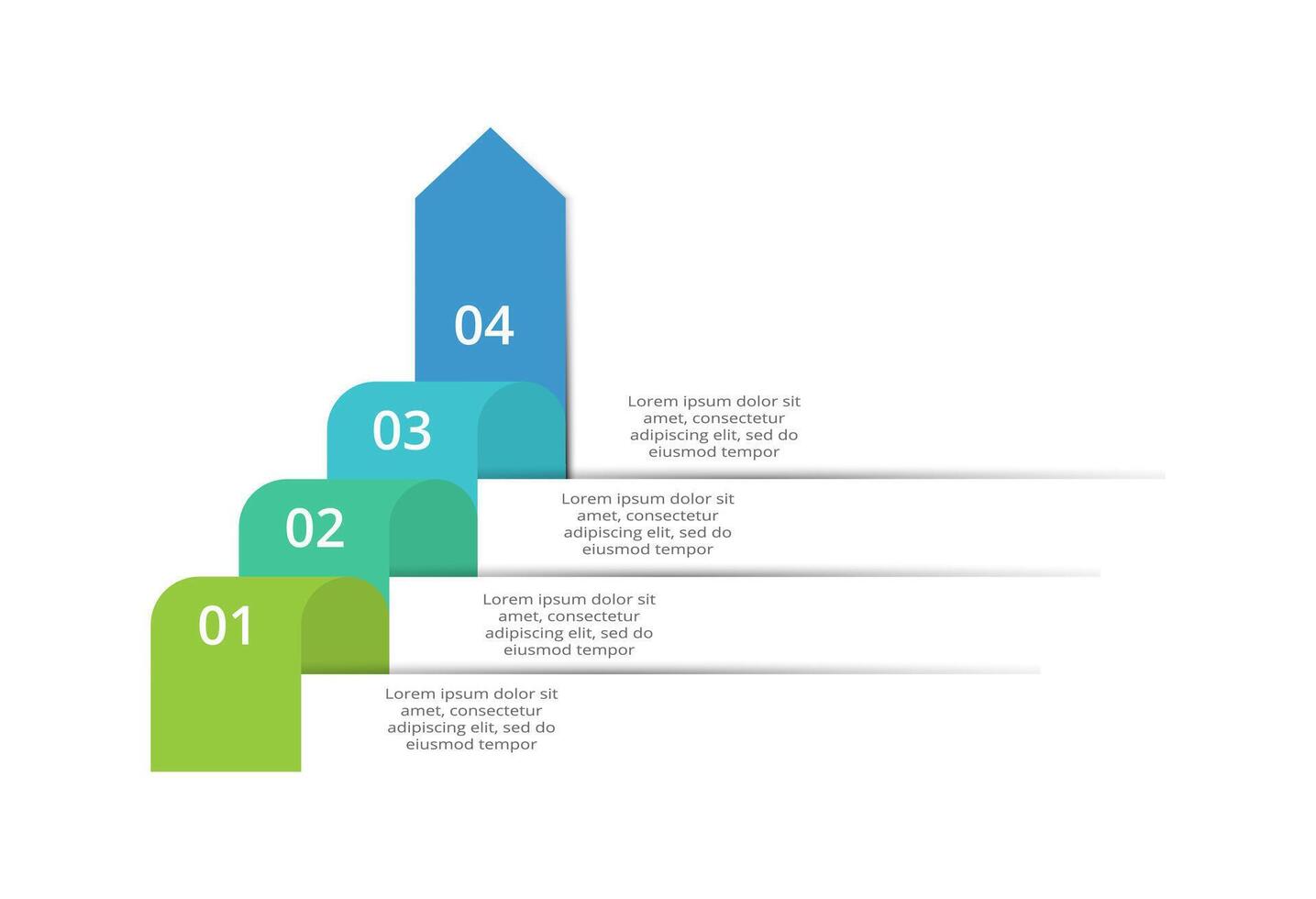 04

03

Lorem ipsum dolor sit amet, consectetur adipiscing elit, sed do eiusmod tempor

02

Lorem ipsum dolor sit amet, consectetur adipiscing elit, sed do eiusmod tempor

01

Lorem ipsum dolor sit amet, consectetur adipiscing elit, sed do eiusmod tempor

Lorem ipsum dolor sit amet, consectetur adipiscing elit, sed do eiusmod tempor