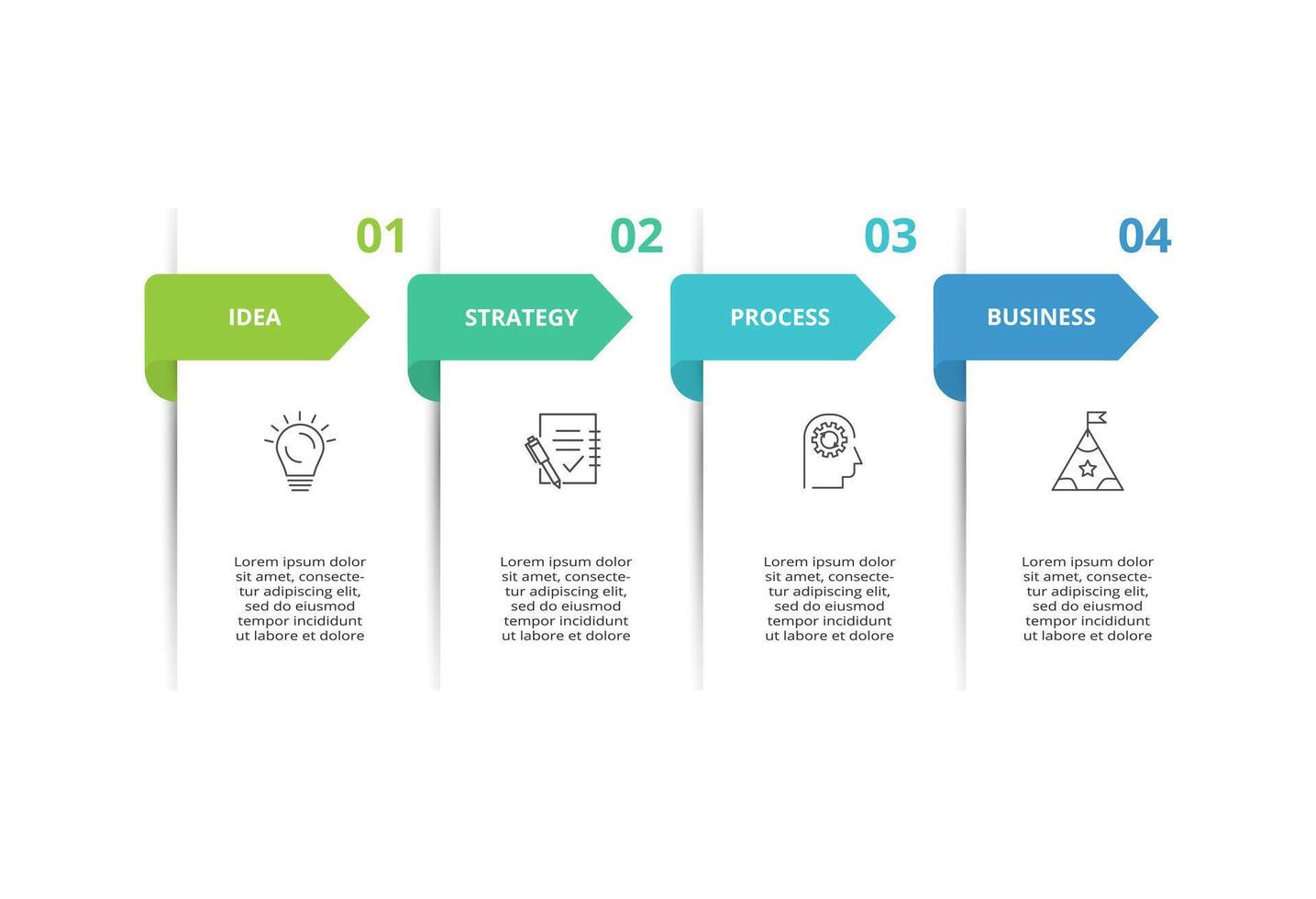 01

IDEA

Lorem ipsum dolor sit amet, consectetur adipiscing elit, sed do eiusmod tempor incididunt ut labore et dolore

02

STRATEGY

Lorem ipsum dolor sit amet, consectetur adipiscing elit, sed do eiusmod tempor incididunt ut labore et dolore

03

PROCESS

Lorem ipsum dolor sit amet, consectetur adipiscing elit, sed do eiusmod tempor incididunt ut labore et dolore

04

BUSINESS

Lorem ipsum dolor sit amet, consectetur adipiscing elit, sed do eiusmod tempor incididunt ut labore et dolore