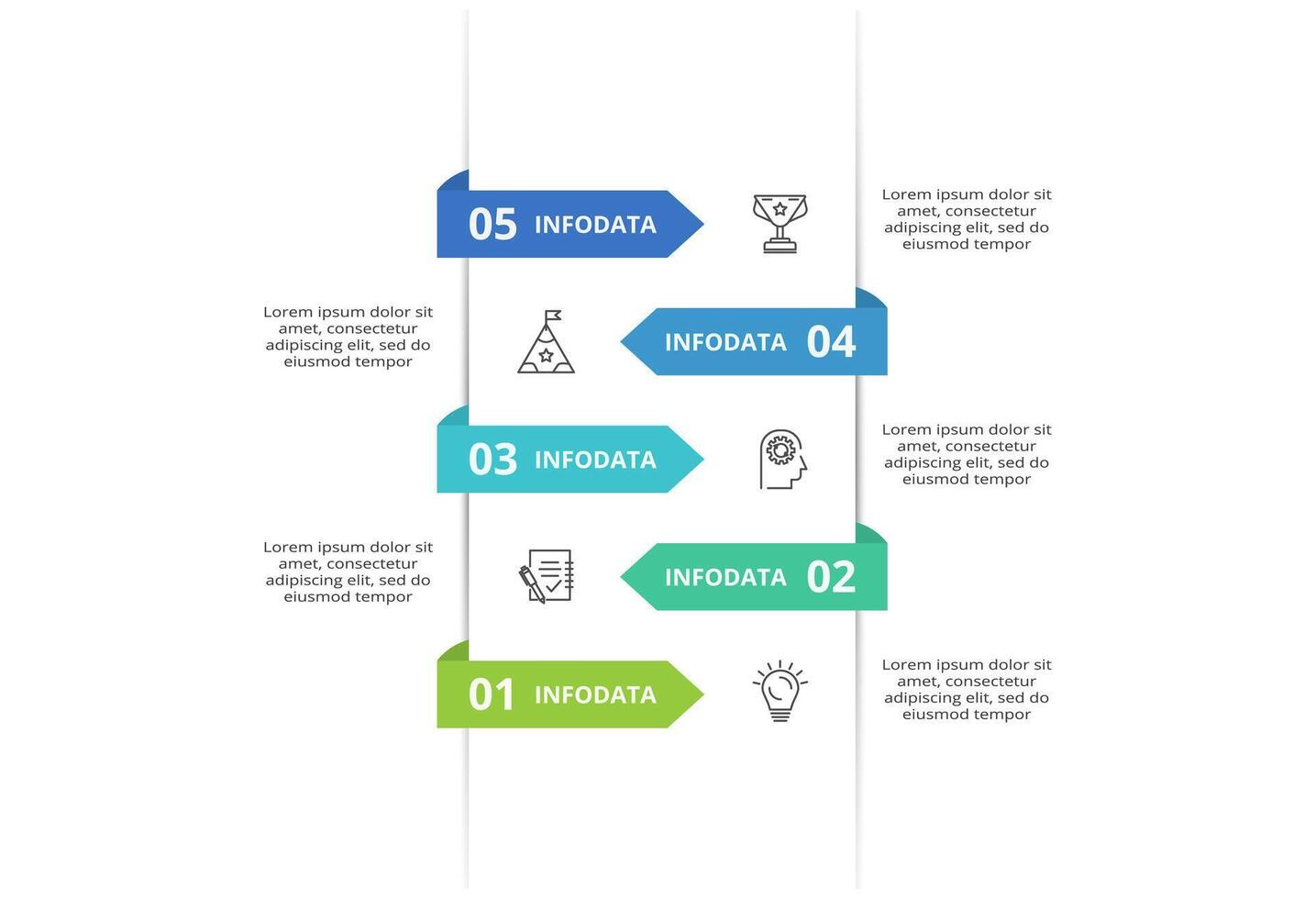 05 INFODATA

Lorem ipsum dolor sit amet, consectetur adipiscing elit, sed do eiusmod tempor

Lorem ipsum dolor sit amet, consectetur adipiscing elit, sed do eiusmod tempor

INFODATA 04

03 INFODATA

Lorem ipsum dolor sit amet, consectetur adipiscing elit, sed do eiusmod tempor

Lorem ipsum dolor sit amet, consectetur adipiscing elit, sed do eiusmod tempor

INFODATA 02

01 INFODATA

Lorem ipsum dolor sit amet, consectetur adipiscing elit, sed do eiusmod tempor