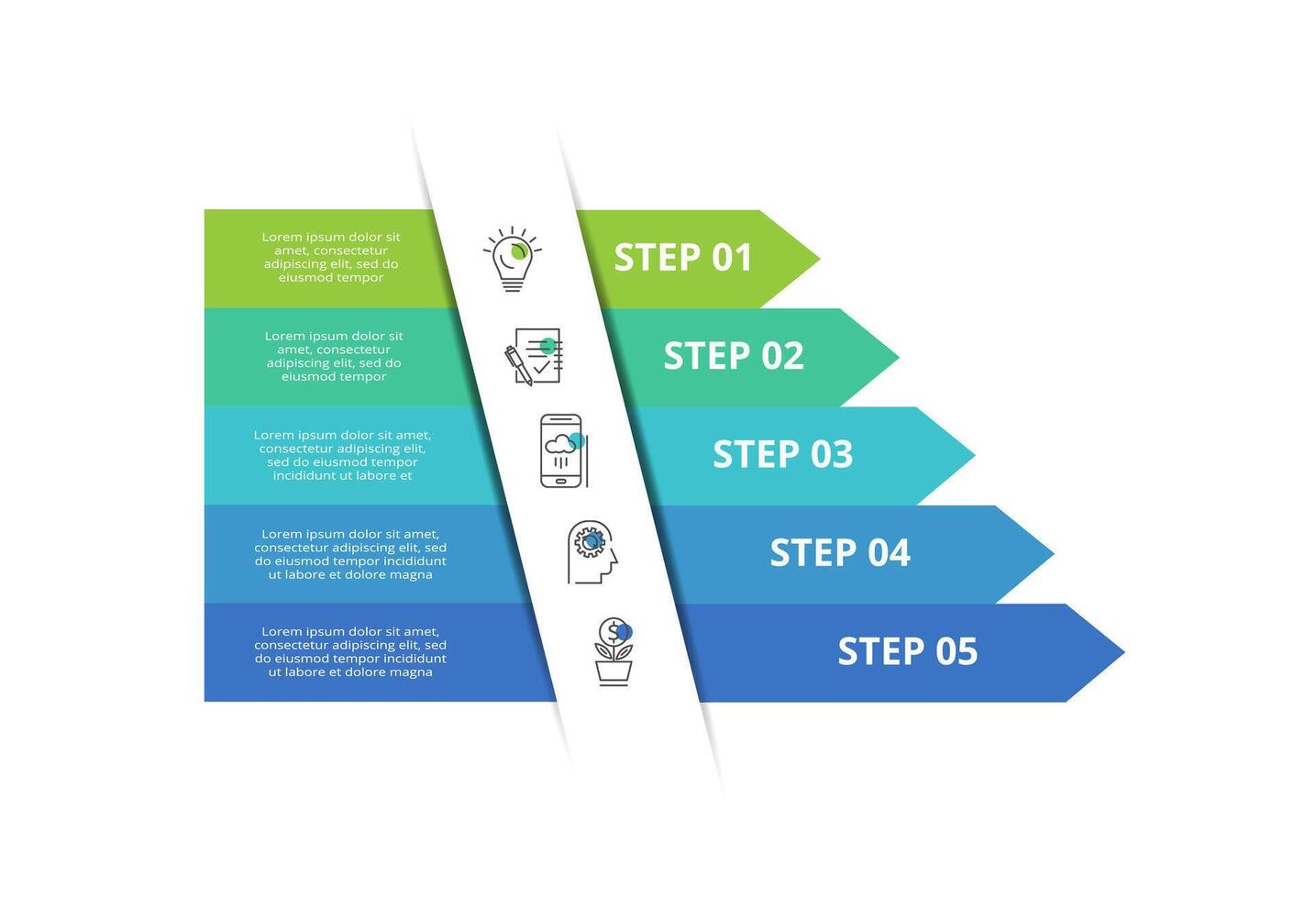 Lorem ipsum dolor sit amet, consectetur adipiscing elit, sed do eiusmod tempor

STEP 01

Lorem ipsum dolor sit amet, consectetur adipiscing elit, sed do eiusmod tempor

STEP 02

Lorem ipsum dolor sit amet, consectetur adipiscing elit, sed do eiusmod tempor incididunt ut labore et

STEP 03

Lorem ipsum dolor sit amet, consectetur adipiscing elit, sed do eiusmod tempor incididunt ut labore et dolore magna

STEP 04

Lorem ipsum dolor sit amet, consectetur adipiscing elit, sed do eiusmod tempor incididunt ut labore et dolore magna

STEP 05