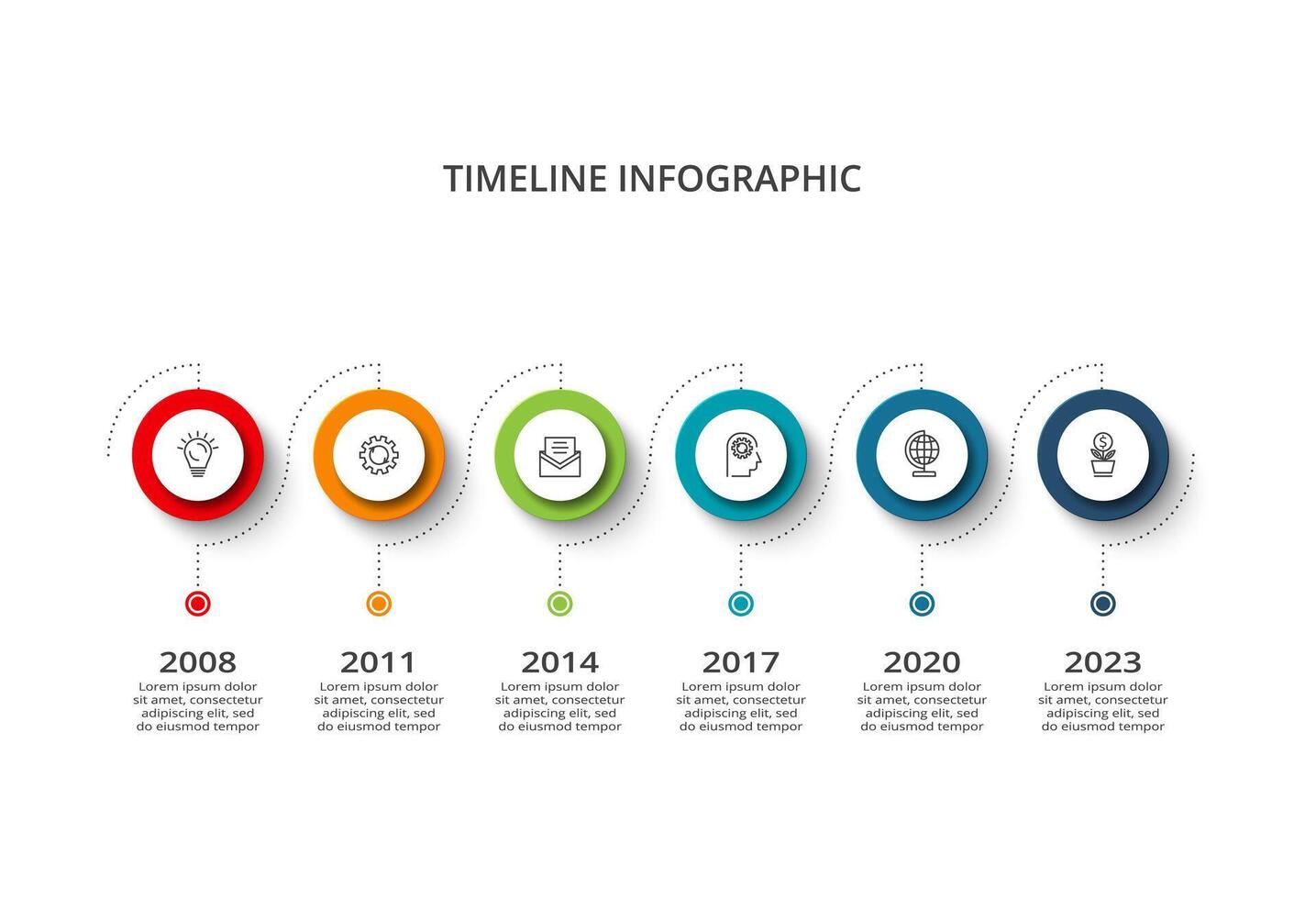 TIMELINE INFOGRAPHIC

2008
Lorem ipsum dolor sit amet, consectetur adipiscing elit, sed do eiusmod tempor

2011
Lorem ipsum dolor sit amet, consectetur adipiscing elit, sed do eiusmod tempor

2014
Lorem ipsum dolor sit amet, consectetur adipiscing elit, sed do eiusmod tempor

2017
Lorem ipsum dolor sit amet, consectetur adipiscing elit, sed do eiusmod tempor

2020
Lorem ipsum dolor sit amet, consectetur adipiscing elit, sed do eiusmod tempor

2023
Lorem ipsum dolor sit amet, consectetur adipiscing elit, sed do eiusmod tempor