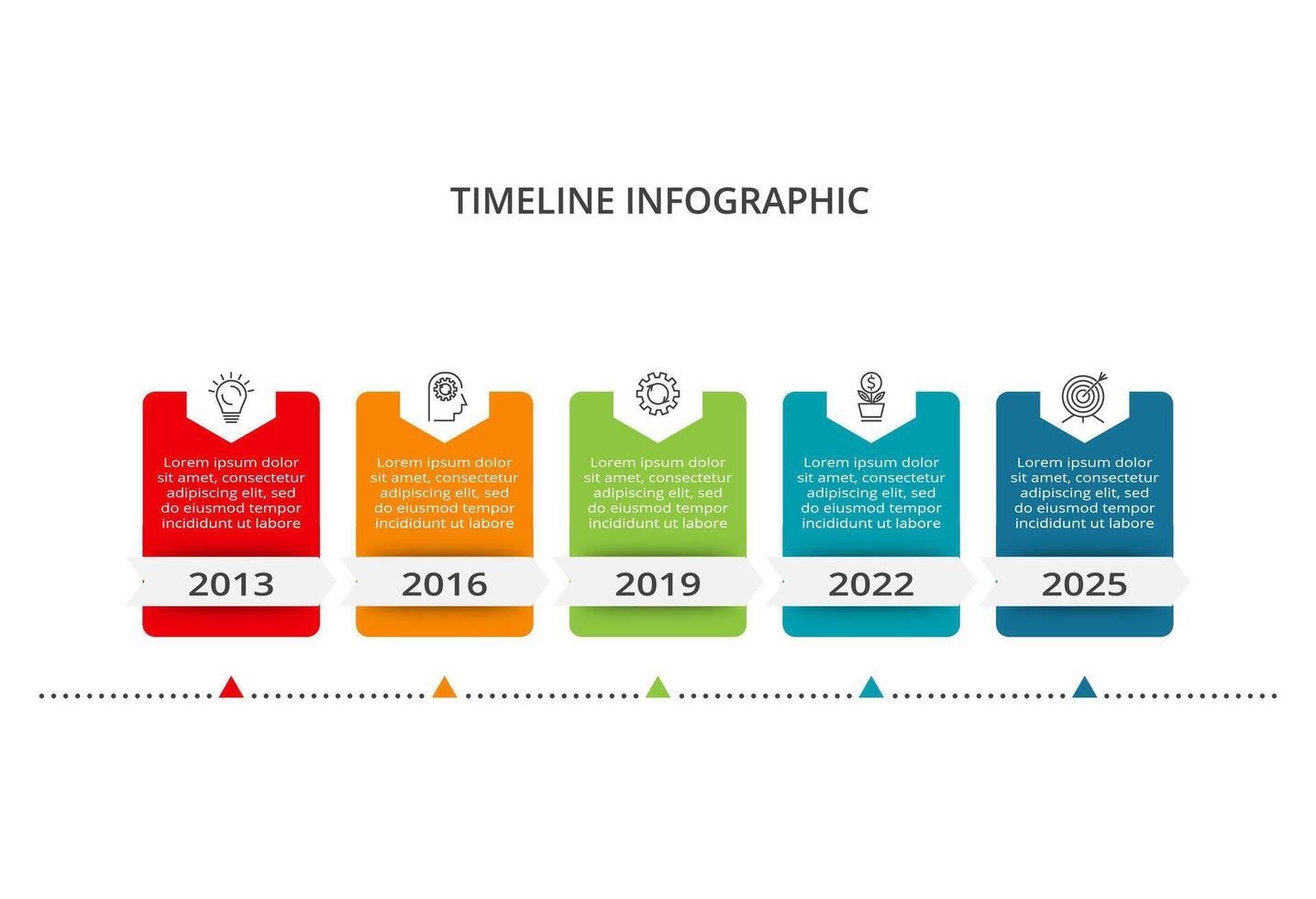 TIMELINE INFOGRAPHIC

Lorem ipsum dolor sit amet, consectetur adipiscing elit, sed do eiusmod tempor incididunt ut labore

2013

Lorem ipsum dolor sit amet, consectetur adipiscing elit, sed do eiusmod tempor incididunt ut labore

2016

Lorem ipsum dolor sit amet, consectetur adipiscing elit, sed do eiusmod tempor incididunt ut labore

2019

Lorem ipsum dolor sit amet, consectetur adipiscing elit, sed do eiusmod tempor incididunt ut labore

2022

Lorem ipsum dolor sit amet, consectetur adipiscing elit, sed do eiusmod tempor incididunt ut labore

2025