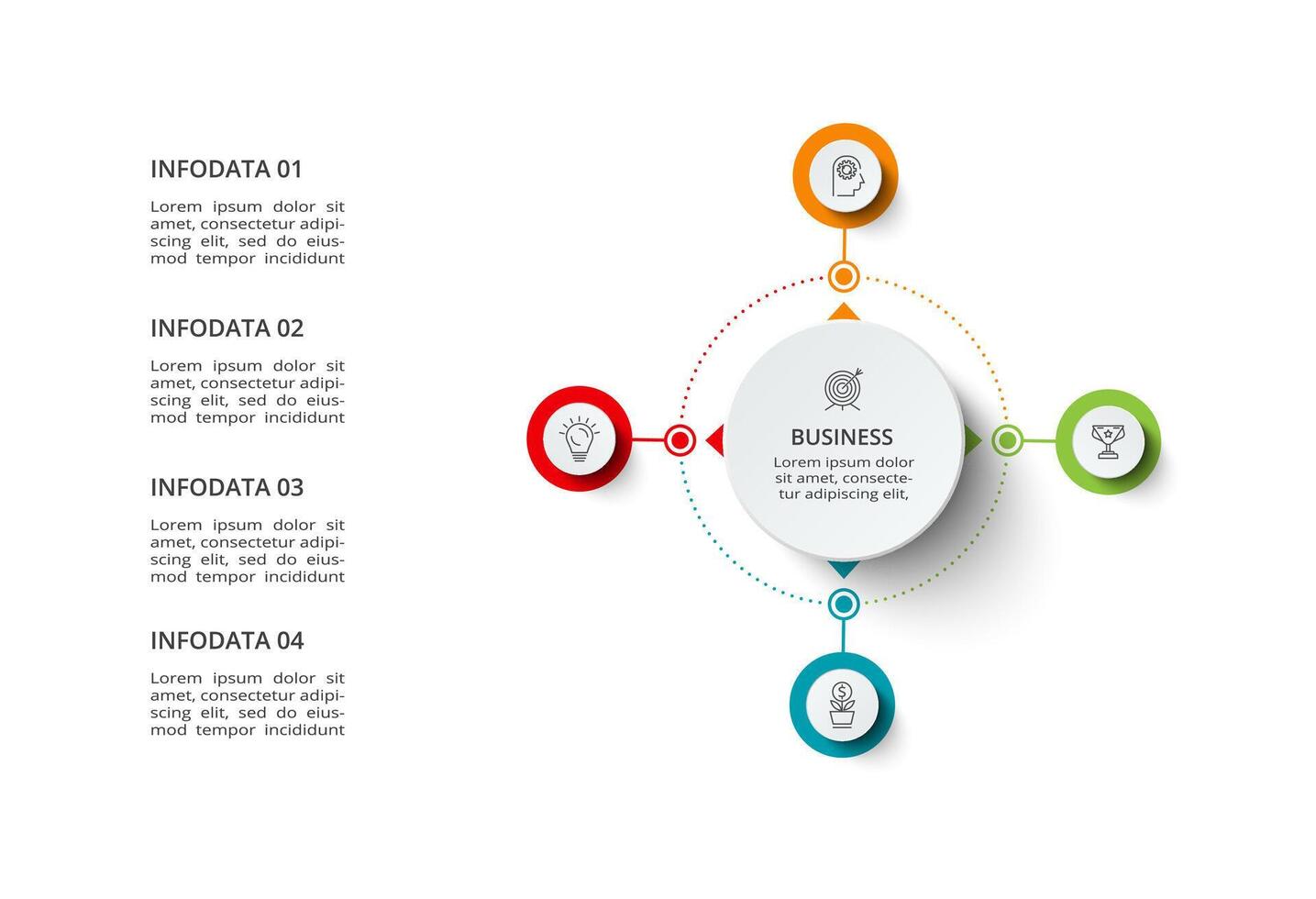 INFODATA 01

Lorem ipsum dolor sit amet, consectetur adipiscing elit, sed do eiusmod tempor incididunt

INFODATA 02

Lorem ipsum dolor sit amet, consectetur adipiscing elit, sed do eiusmod tempor incididunt

INFODATA 03

Lorem ipsum dolor sit amet, consectetur adipiscing elit, sed do eiusmod tempor incididunt

INFODATA 04

Lorem ipsum dolor sit amet, consectetur adipiscing elit, sed do eiusmod tempor incididunt

BUSINESS

Lorem ipsum dolor sit amet, consectetur adipiscing elit,