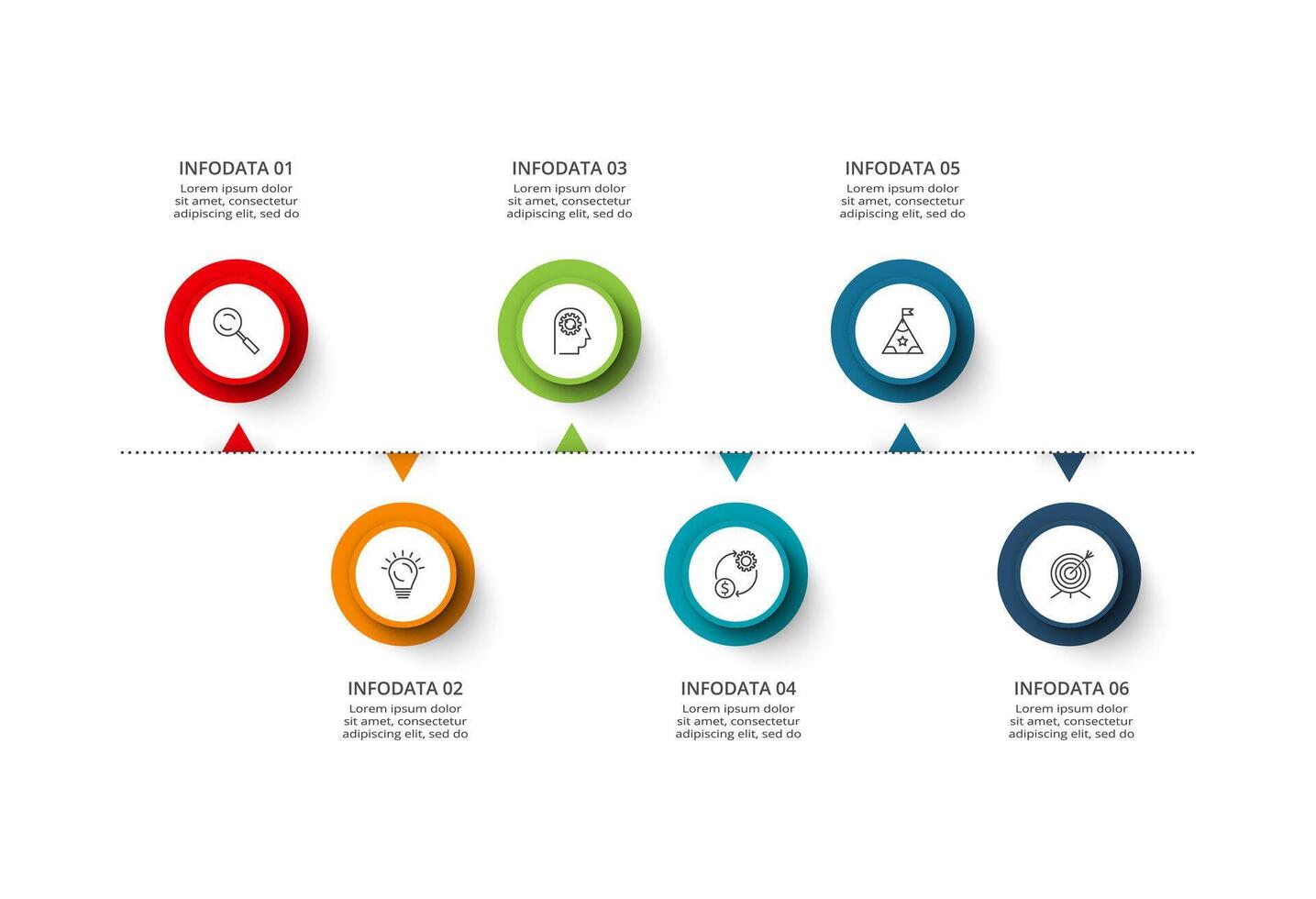 INFODATA 01
Lorem ipsum dolor sit amet, consectetur adipiscing elit, sed do

INFODATA 03
Lorem ipsum dolor sit amet, consectetur adipiscing elit, sed do

INFODATA 05
Lorem ipsum dolor sit amet, consectetur adipiscing elit, sed do

INFODATA 02
Lorem ipsum dolor sit amet, consectetur adipiscing elit, sed do

INFODATA 04
Lorem ipsum dolor sit amet, consectetur adipiscing elit, sed do

INFODATA 06
Lorem ipsum dolor sit amet, consectetur adipiscing elit, sed do