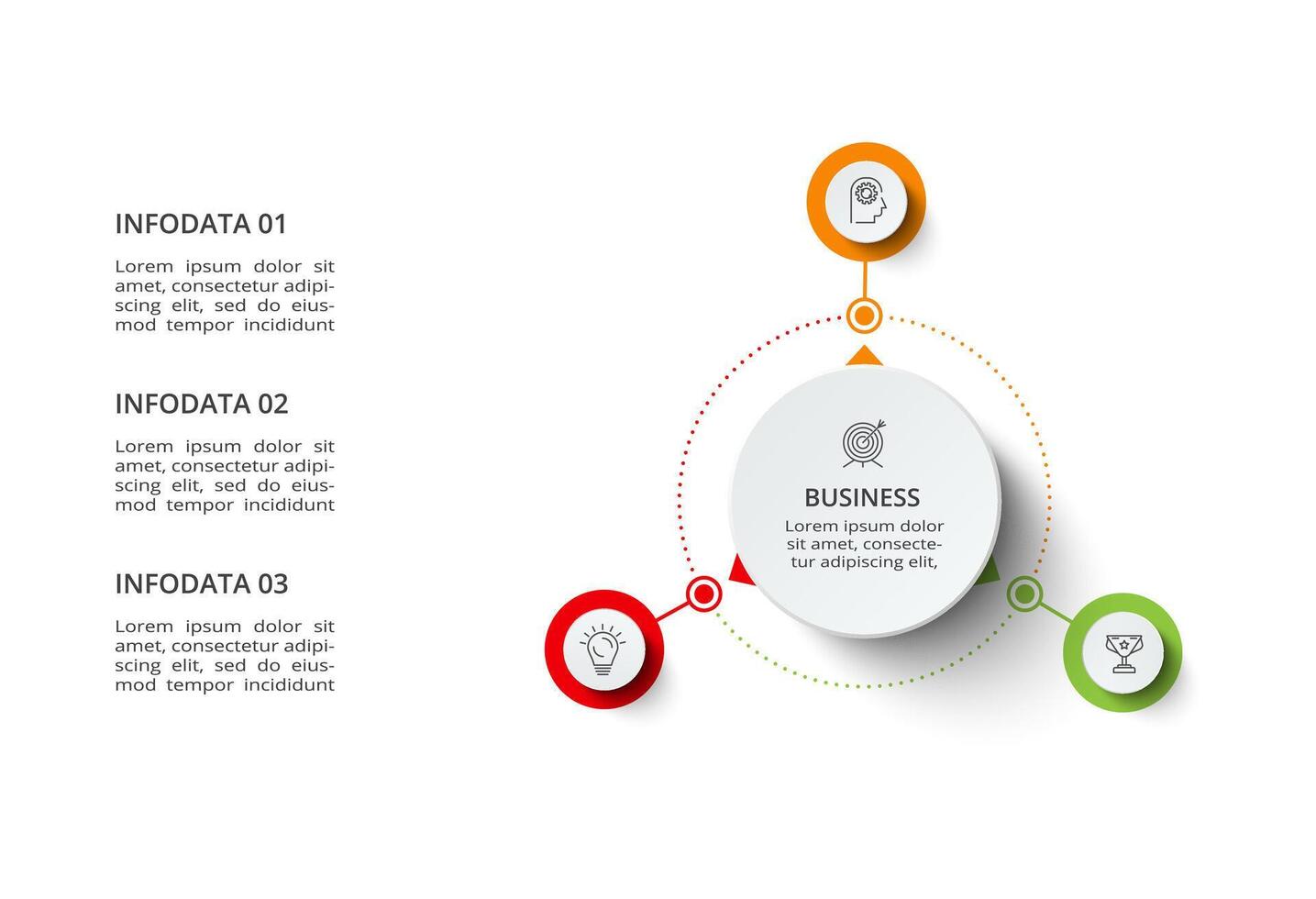 INFODATA 01

Lorem ipsum dolor sit amet, consectetur adipiscing elit, sed do eiusmod tempor incididunt

INFODATA 02

Lorem ipsum dolor sit amet, consectetur adipiscing elit, sed do eiusmod tempor incididunt

INFODATA 03

Lorem ipsum dolor sit amet, consectetur adipiscing elit, sed do eiusmod tempor incididunt

BUSINESS

Lorem ipsum dolor sit amet, consectetur adipiscing elit,