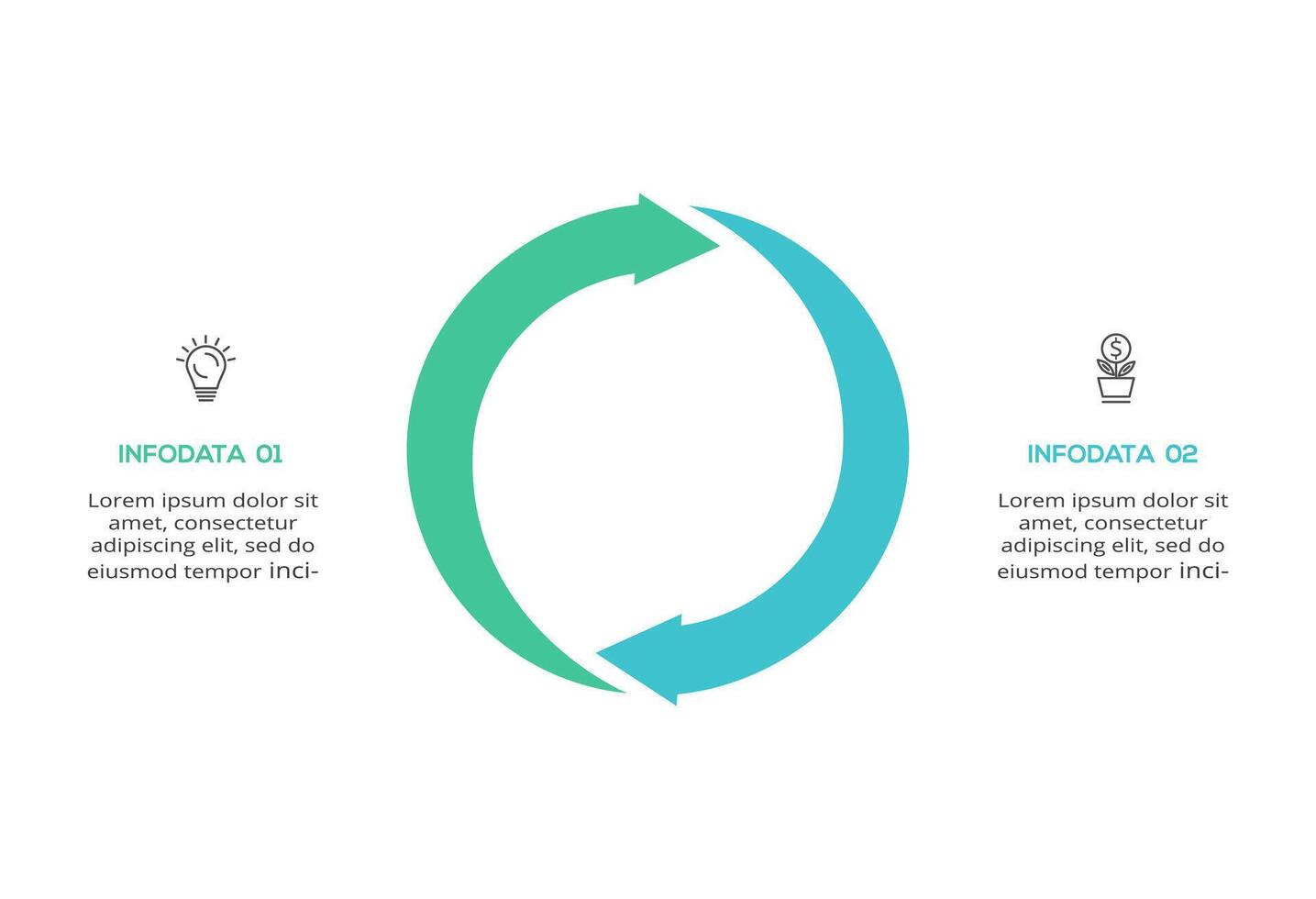 INFODATA 01

Lorem ipsum dolor sit amet, consectetur adipiscing elit, sed do eiusmod tempor inci-

INFODATA 02

Lorem ipsum dolor sit amet, consectetur adipiscing elit, sed do eiusmod tempor inci-