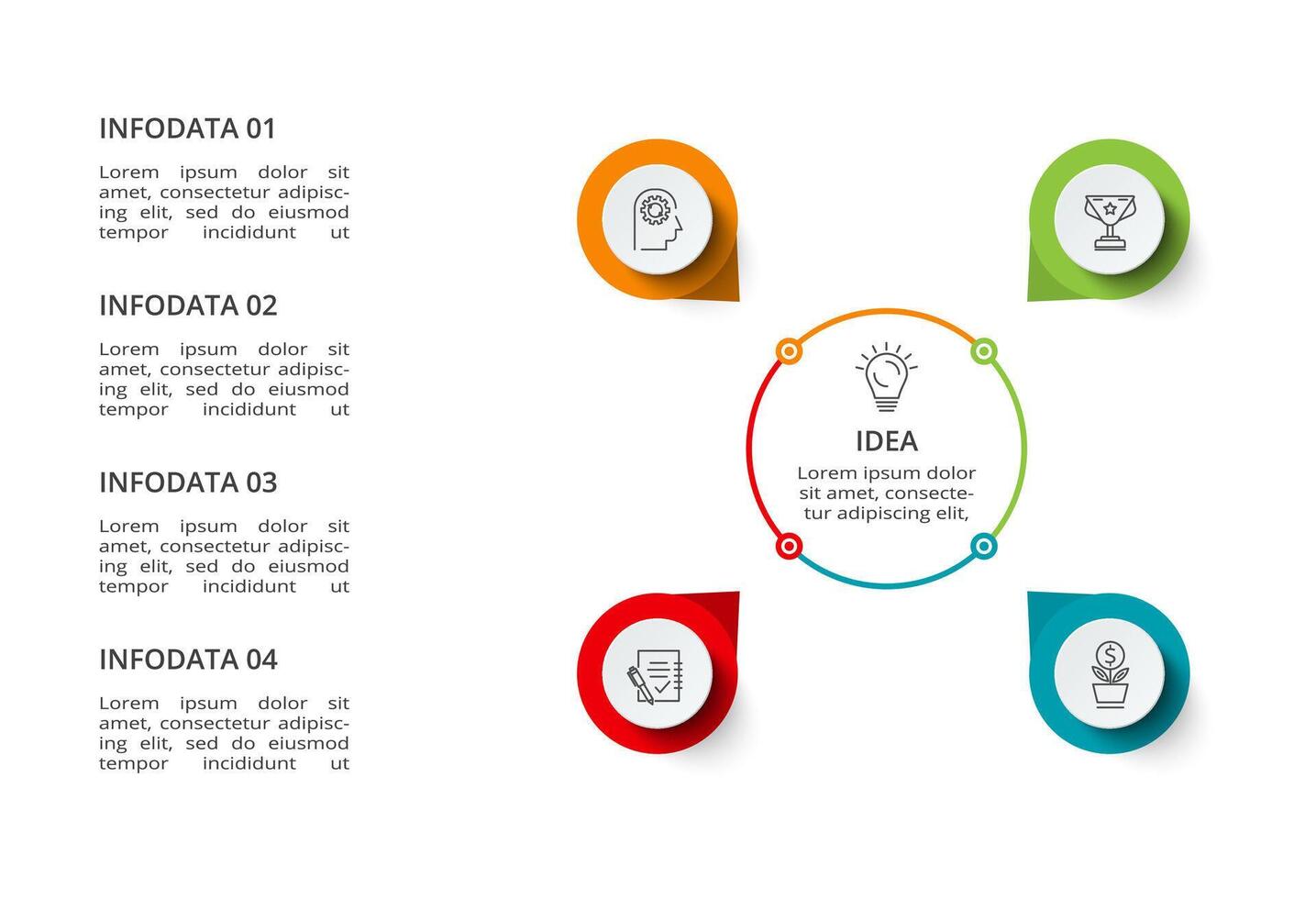 INFODATA 01

Lorem ipsum dolor sit amet, consectetur adipiscing elit, sed do eiusmod tempor incididunt ut

INFODATA 02

Lorem ipsum dolor sit amet, consectetur adipiscing elit, sed do eiusmod tempor incididunt ut

INFODATA 03

Lorem ipsum dolor sit amet, consectetur adipiscing elit, sed do eiusmod tempor incididunt ut

INFODATA 04

Lorem ipsum dolor sit amet, consectetur adipiscing elit, sed do eiusmod tempor incididunt ut

IDEA

Lorem ipsum dolor sit amet, consectetur adipiscing elit,