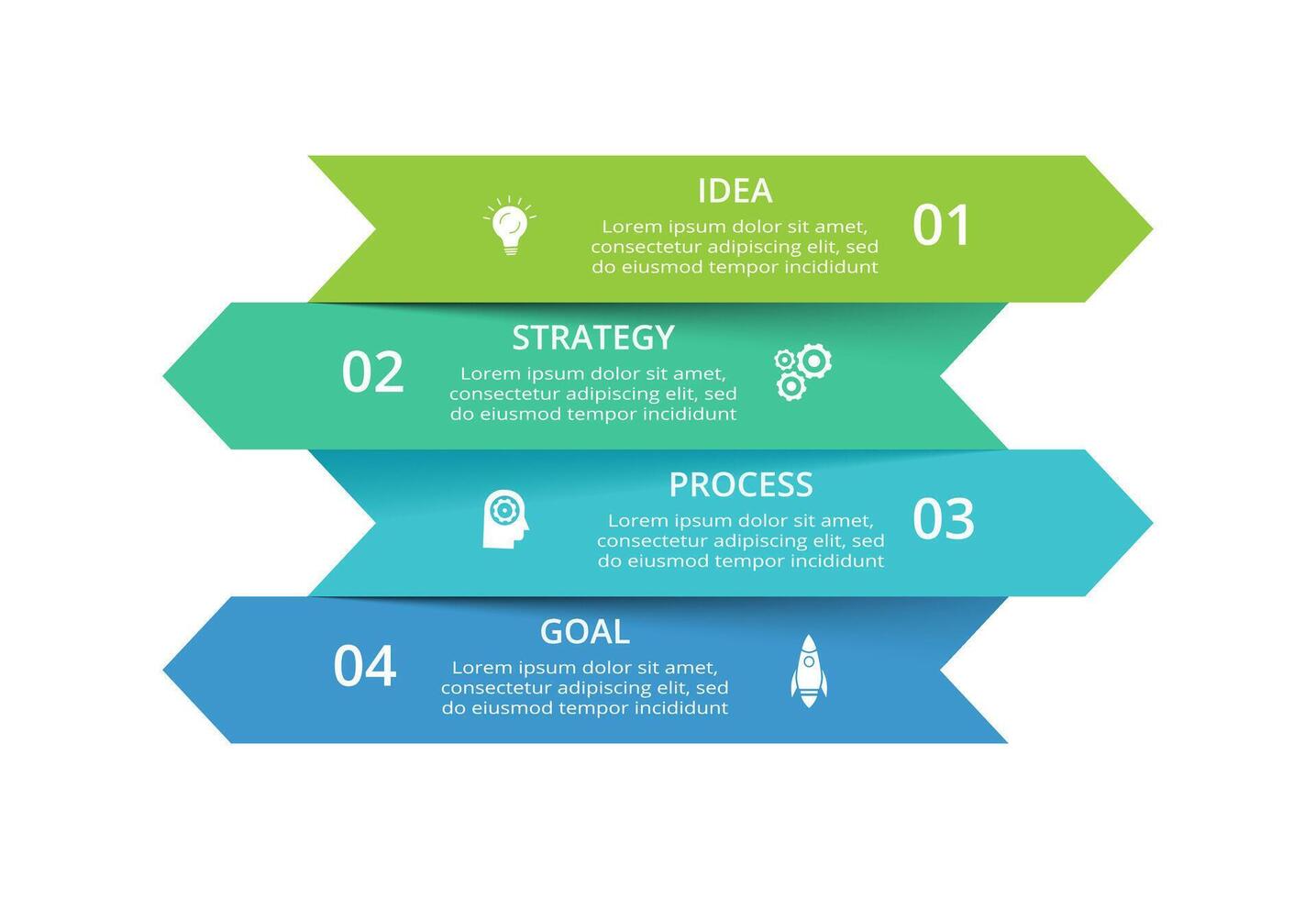 IDEA
Lorem ipsum dolor sit amet, consectetur adipiscing elit, sed do eiusmod tempor incididunt
01

02
STRATEGY
Lorem ipsum dolor sit amet, consectetur adipiscing elit, sed do eiusmod tempor incididunt

PROCESS
Lorem ipsum dolor sit amet, consectetur adipiscing elit, sed do eiusmod tempor incididunt
03

04
GOAL
Lorem ipsum dolor sit amet, consectetur adipiscing elit, sed do eiusmod tempor incididunt