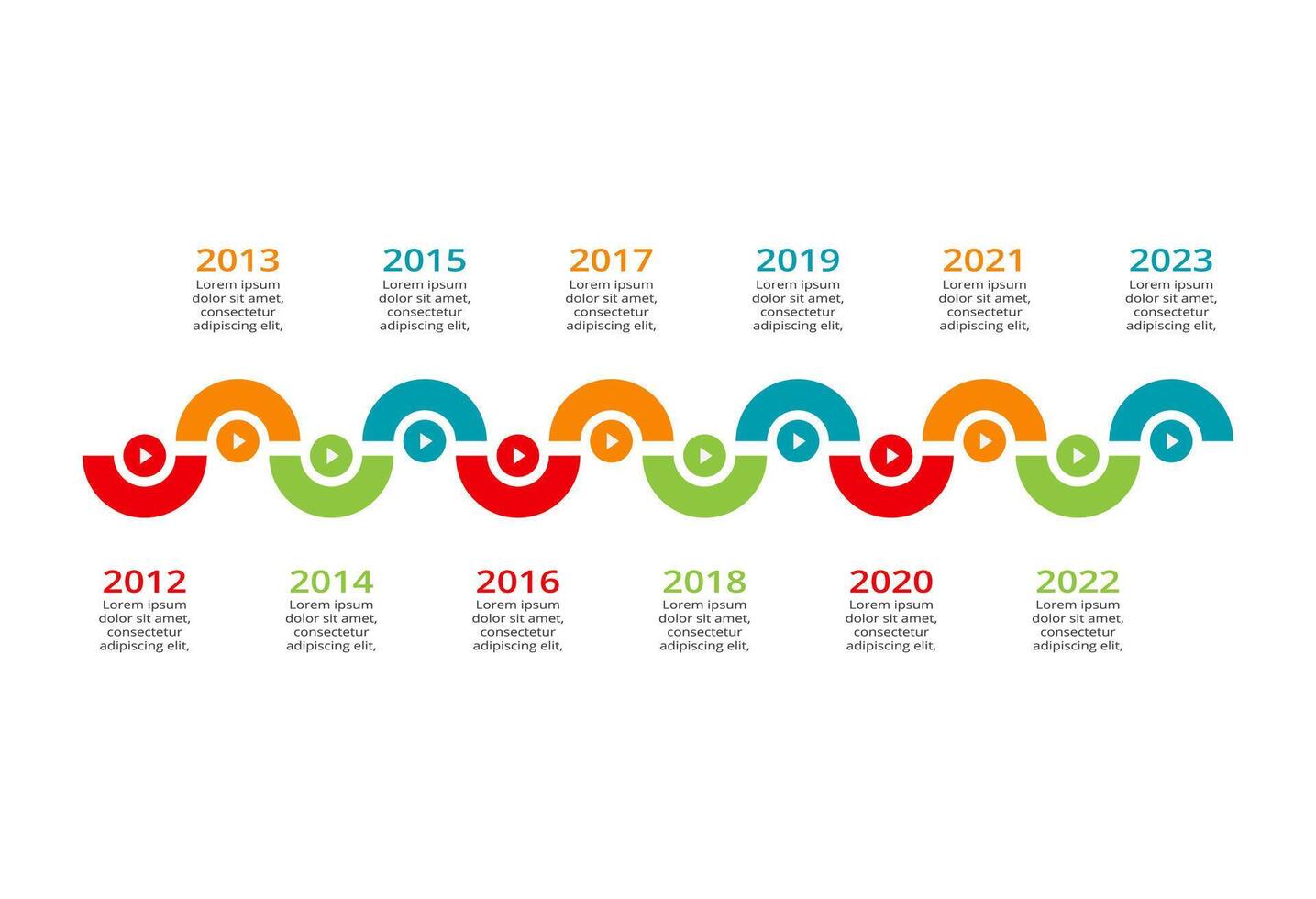 2013
Lorem ipsum dolor sit amet, consectetur adipiscing elit,

2015
Lorem ipsum dolor sit amet, consectetur adipiscing elit,

2017
Lorem ipsum dolor sit amet, consectetur adipiscing elit,

2019
Lorem ipsum dolor sit amet, consectetur adipiscing elit,

2021
Lorem ipsum dolor sit amet, consectetur adipiscing elit,

2023
Lorem ipsum dolor sit amet, consectetur adipiscing elit,

2012
Lorem ipsum dolor sit amet, consectetur adipiscing elit,

2014
Lorem ipsum dolor sit amet, consectetur adipiscing elit,

2016
Lorem ipsum dolor sit amet, consectetur adipiscing elit,

2018
Lorem ipsum dolor sit amet, consectetur adipiscing elit,

2020
Lorem ipsum dolor sit amet, consectetur adipiscing elit,

2022
Lorem ipsum dolor sit amet, consectetur adipiscing elit,