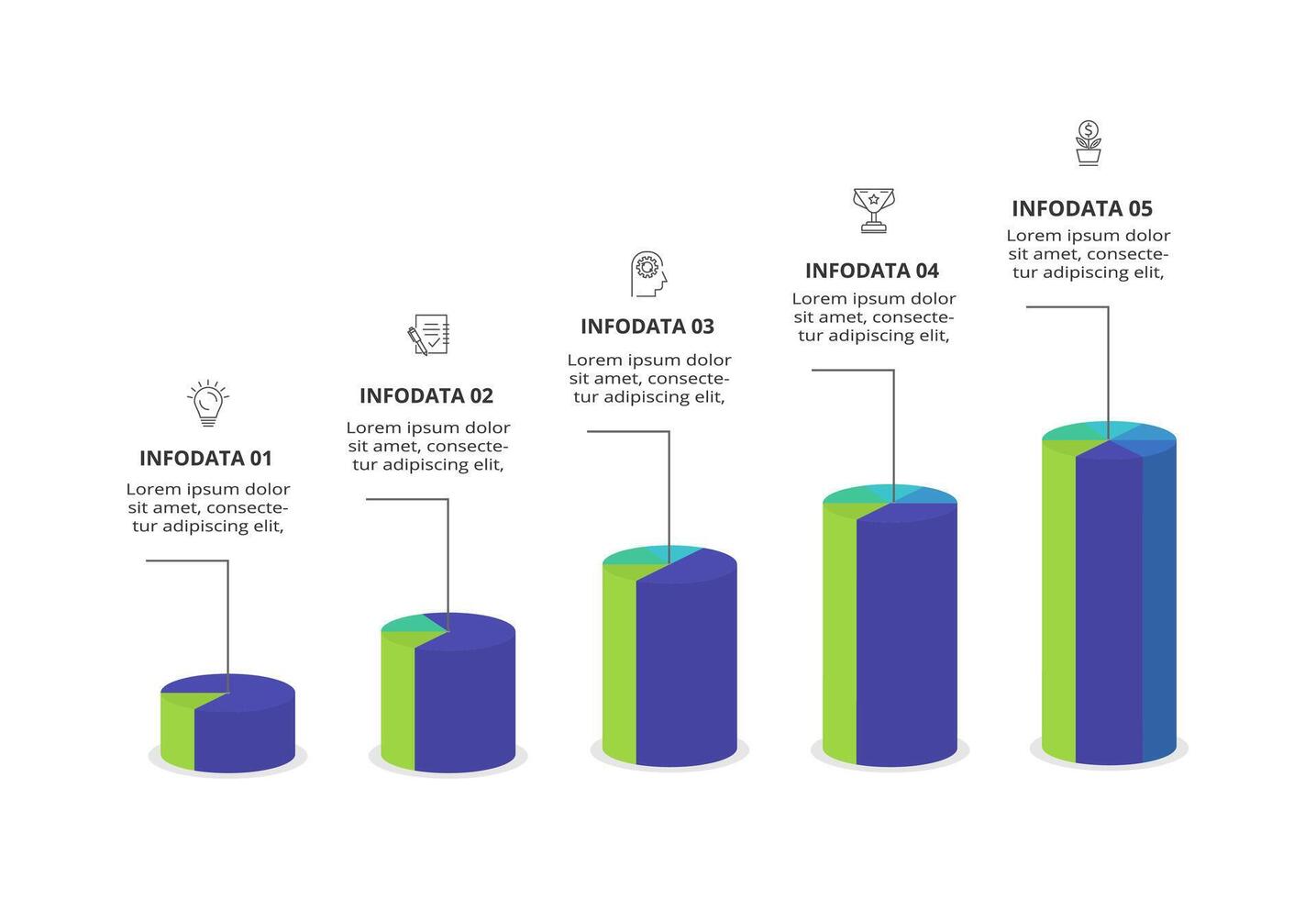 INFODATA 01
Lorem ipsum dolor sit amet, consectetur adipiscing elit,

INFODATA 02
Lorem ipsum dolor sit amet, consectetur adipiscing elit,

INFODATA 03
Lorem ipsum dolor sit amet, consectetur adipiscing elit,

INFODATA 04
Lorem ipsum dolor sit amet, consectetur adipiscing elit,

INFODATA 05
Lorem ipsum dolor sit amet, consectetur adipiscing elit,