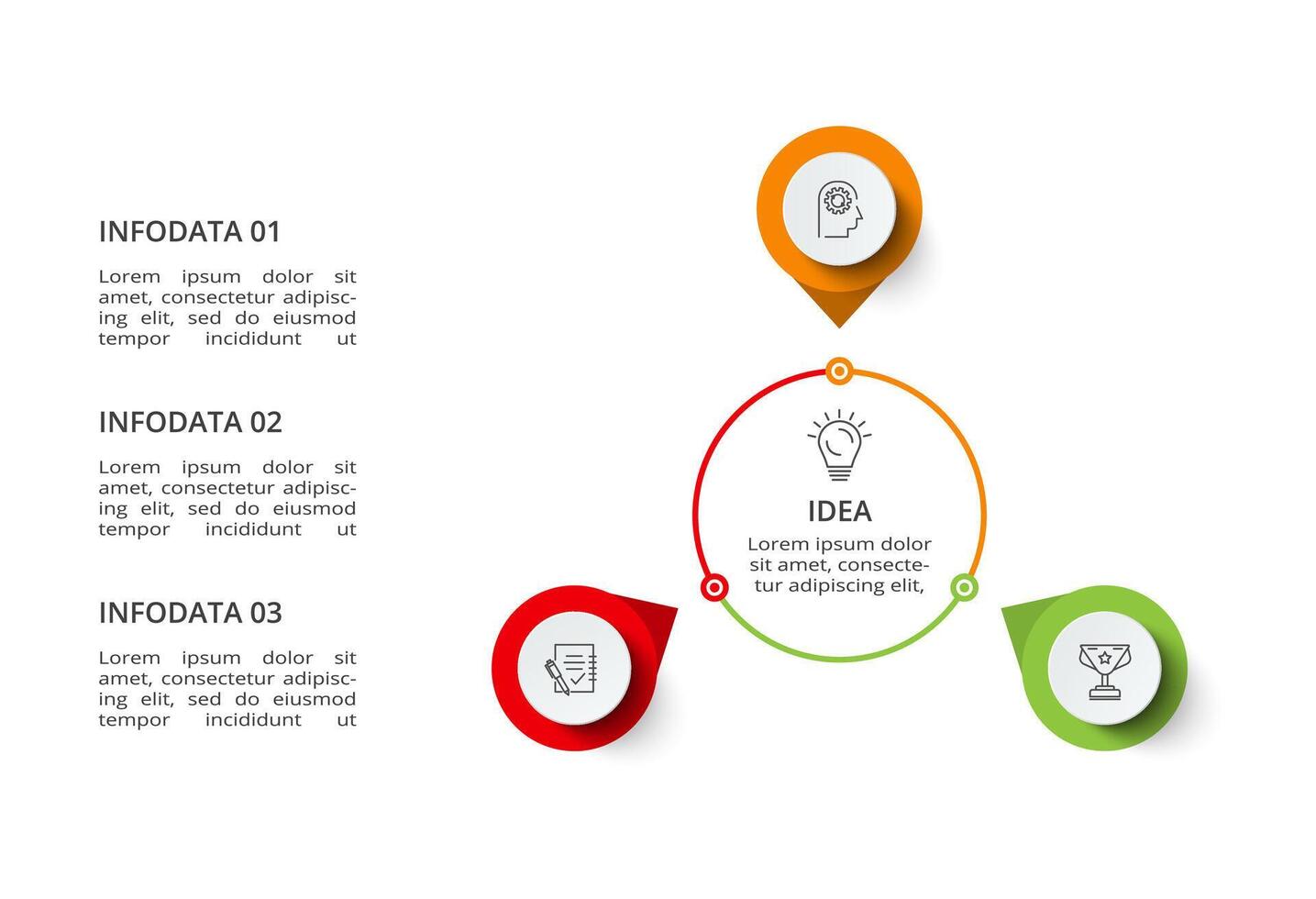 INFODATA 01

Lorem ipsum dolor sit amet, consectetur adipiscing elit, sed do eiusmod tempor incididunt ut

INFODATA 02

Lorem ipsum dolor sit amet, consectetur adipiscing elit, sed do eiusmod tempor incididunt ut

INFODATA 03

Lorem ipsum dolor sit amet, consectetur adipiscing elit, sed do eiusmod tempor incididunt ut

IDEA

Lorem ipsum dolor sit amet, consectetur adipiscing elit,