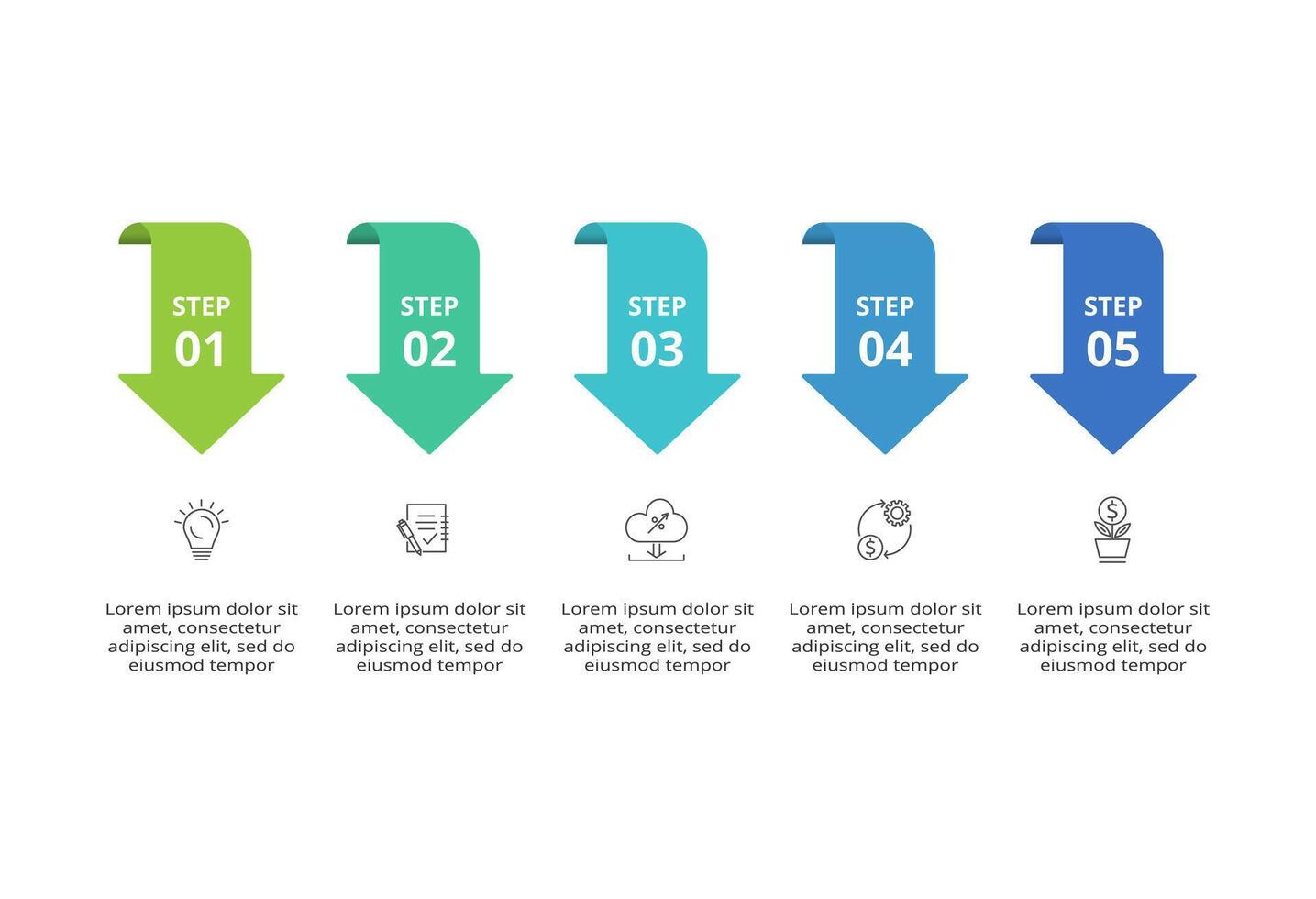 STEP 01

Lorem ipsum dolor sit amet, consectetur adipiscing elit, sed do eiusmod tempor

STEP 02

Lorem ipsum dolor sit amet, consectetur adipiscing elit, sed do eiusmod tempor

STEP 03

Lorem ipsum dolor sit amet, consectetur adipiscing elit, sed do eiusmod tempor

STEP 04

Lorem ipsum dolor sit amet, consectetur adipiscing elit, sed do eiusmod tempor

STEP 05

Lorem ipsum dolor sit amet, consectetur adipiscing elit, sed do eiusmod tempor