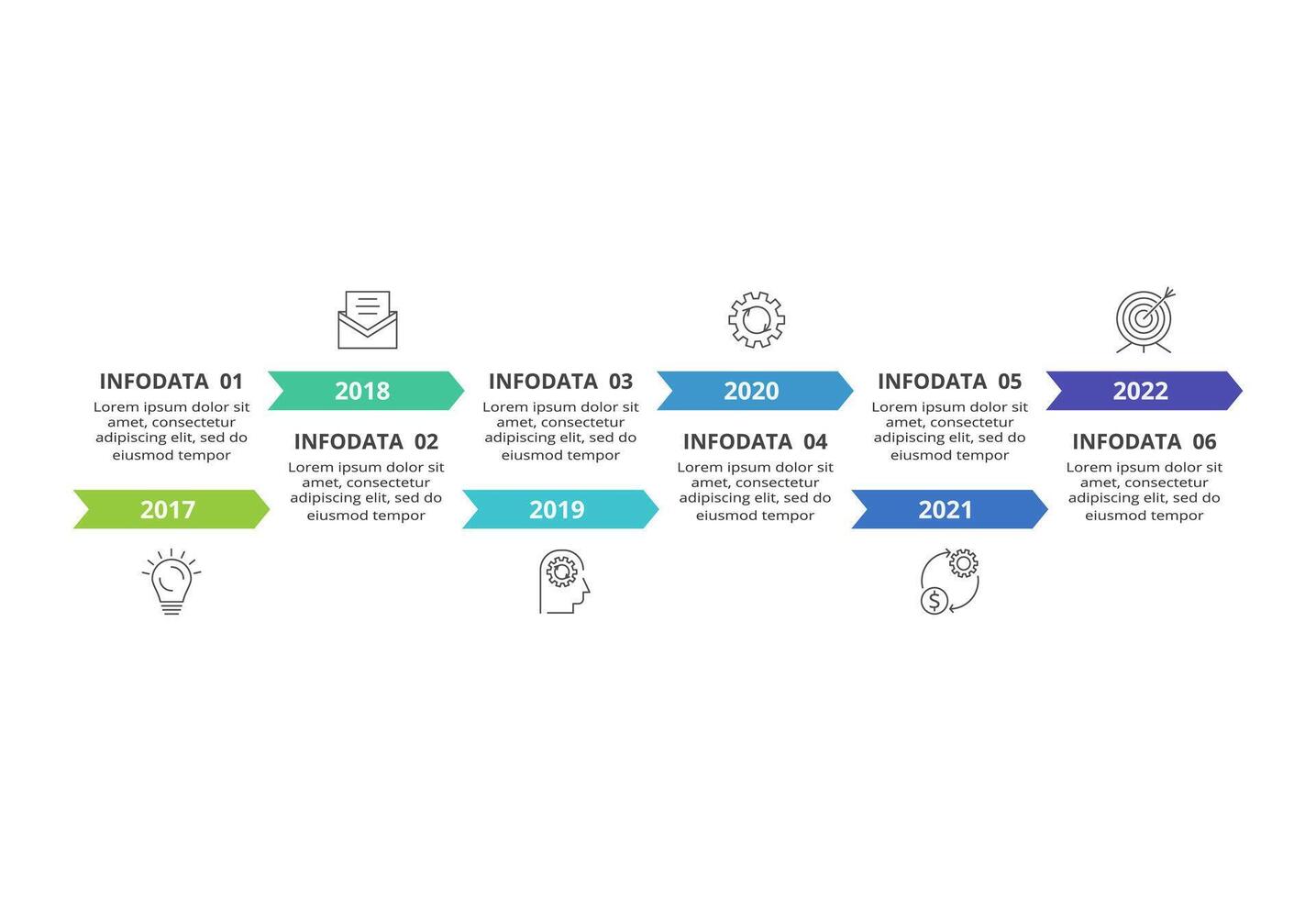 INFODATA 01
Lorem ipsum dolor sit amet, consectetur adipiscing elit, sed do eiusmod tempor

2017

2018

INFODATA 02
Lorem ipsum dolor sit amet, consectetur adipiscing elit, sed do eiusmod tempor

INFODATA 03
Lorem ipsum dolor sit amet, consectetur adipiscing elit, sed do eiusmod tempor

2019

2020

INFODATA 04
Lorem ipsum dolor sit amet, consectetur adipiscing elit, sed do eiusmod tempor

INFODATA 05
Lorem ipsum dolor sit amet, consectetur adipiscing elit, sed do eiusmod tempor

2021

2022

INFODATA 06
Lorem ipsum dolor sit amet, consectetur adipiscing elit, sed do eiusmod tempor