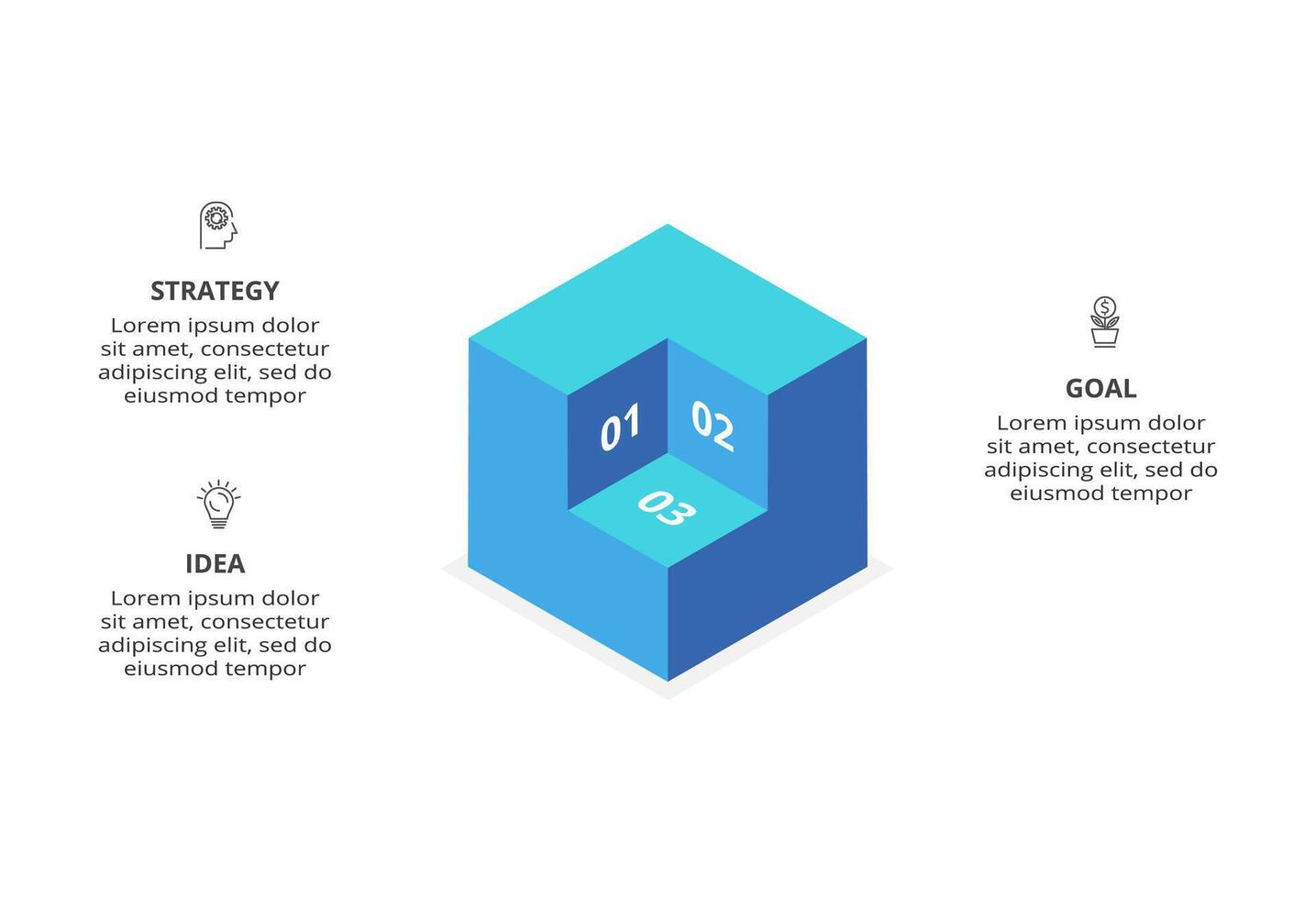 STRATEGY
Lorem ipsum dolor sit amet, consectetur adipiscing elit, sed do eiusmod tempor

IDEA
Lorem ipsum dolor sit amet, consectetur adipiscing elit, sed do eiusmod tempor

01
02
03

GOAL
Lorem ipsum dolor sit amet, consectetur adipiscing elit, sed do eiusmod tempor