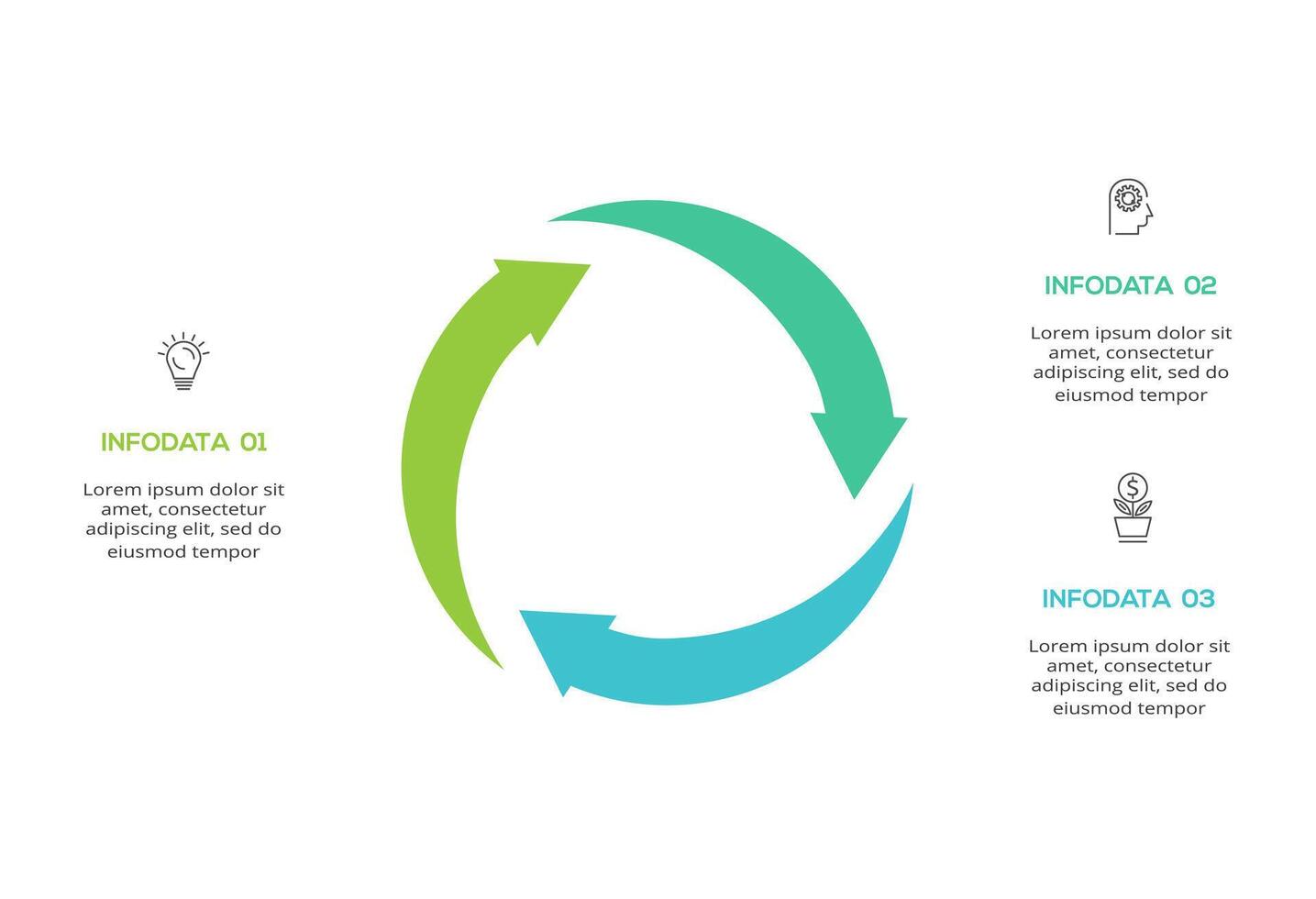 INFODATA 01

Lorem ipsum dolor sit amet, consectetur adipiscing elit, sed do eiusmod tempor

INFODATA 02

Lorem ipsum dolor sit amet, consectetur adipiscing elit, sed do eiusmod tempor

INFODATA 03

Lorem ipsum dolor sit amet, consectetur adipiscing elit, sed do eiusmod tempor