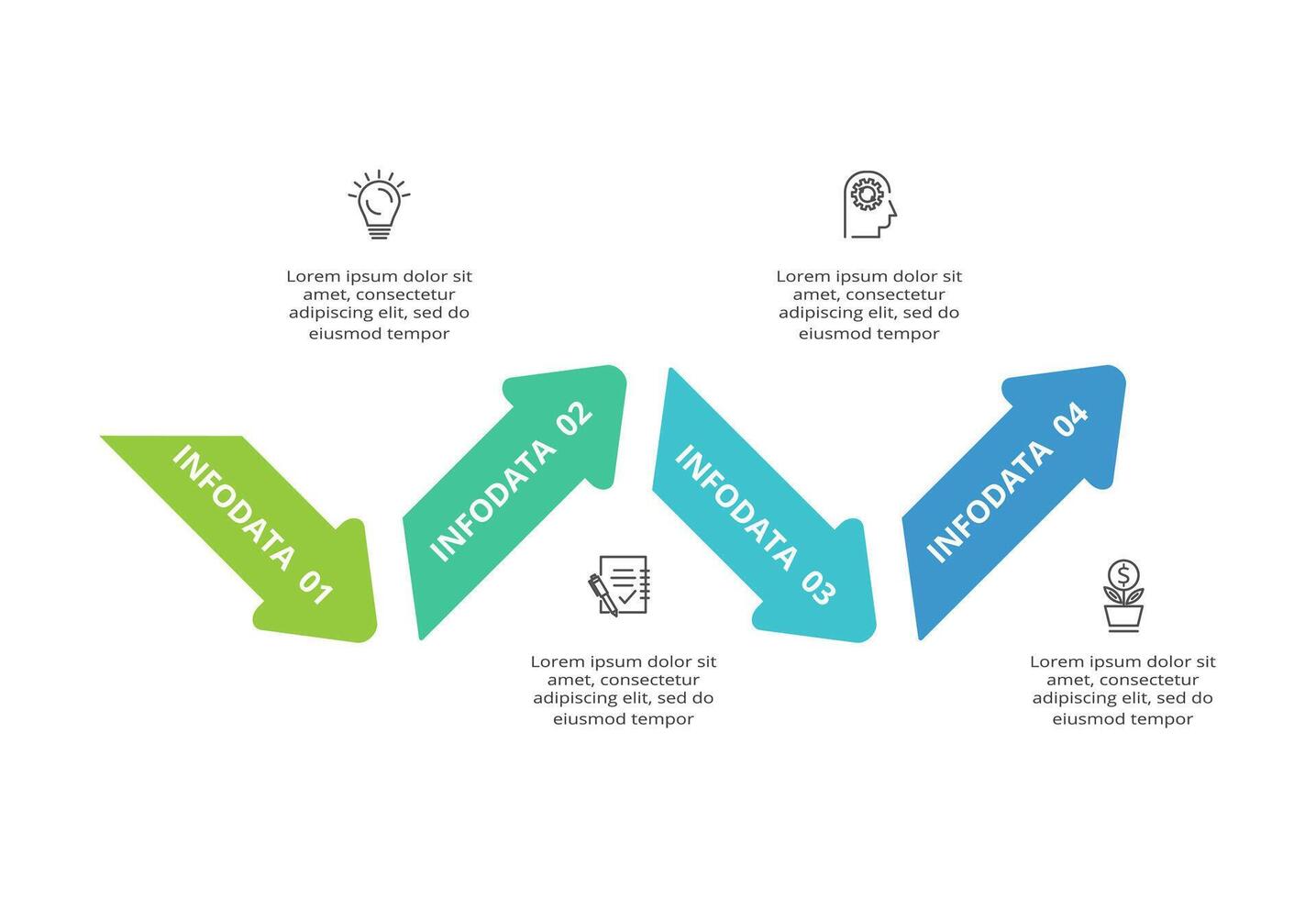 Lorem ipsum dolor sit amet, consectetur adipiscing elit, sed do eiusmod tempor

Lorem ipsum dolor sit amet, consectetur adipiscing elit, sed do eiusmod tempor

INFODATA 01

INFODATA 02

INFODATA 03

INFODATA 04

Lorem ipsum dolor sit amet, consectetur adipiscing elit, sed do eiusmod tempor

Lorem ipsum dolor sit amet, consectetur adipiscing elit, sed do eiusmod tempor