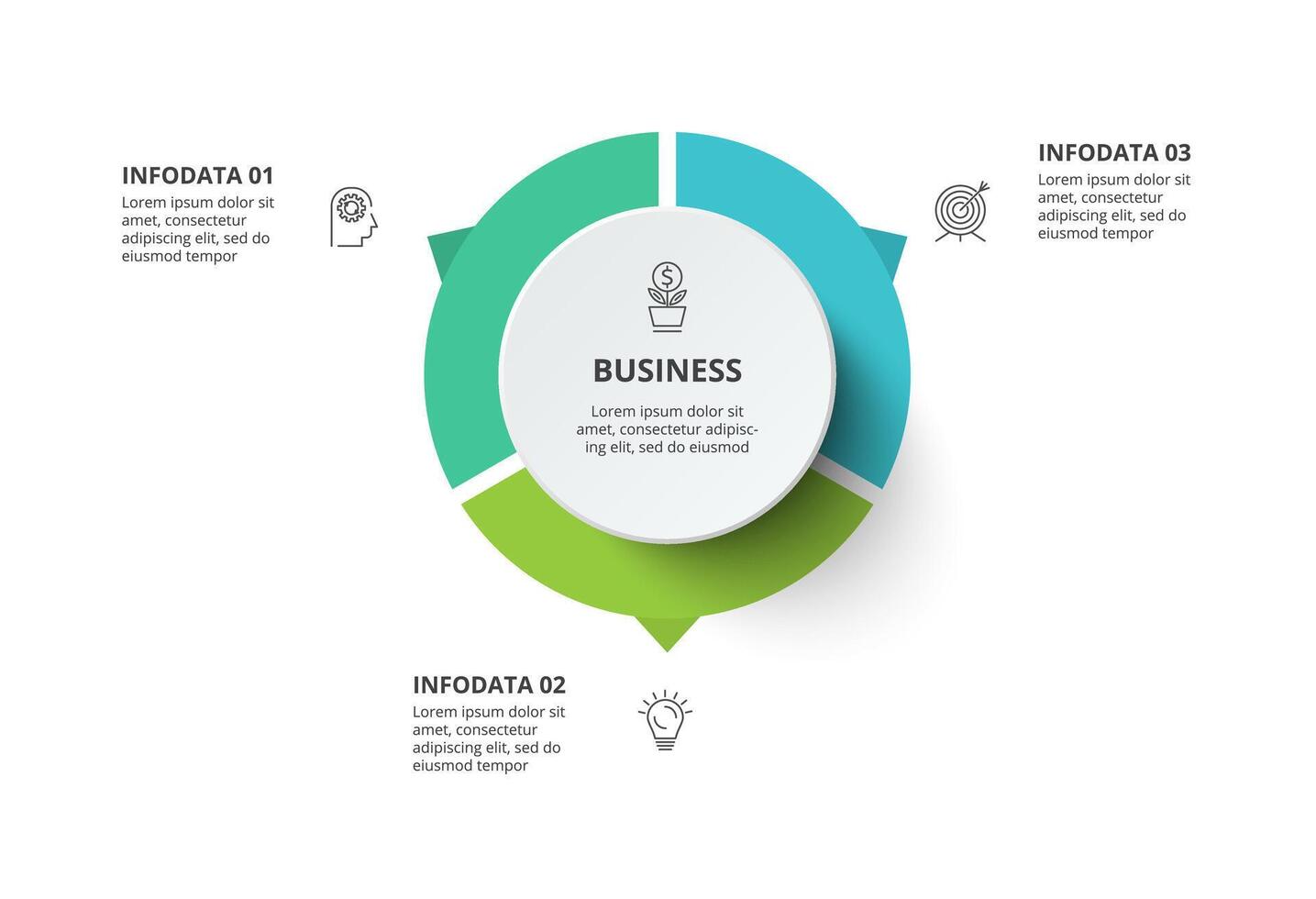 INFODATA 01
Lorem ipsum dolor sit amet, consectetur adipiscing elit, sed do eiusmod tempor

INFODATA 03
Lorem ipsum dolor sit amet, consectetur adipiscing elit, sed do eiusmod tempor

BUSINESS
Lorem ipsum dolor sit amet, consectetur adipiscing elit, sed do eiusmod

INFODATA 02
Lorem ipsum dolor sit amet, consectetur adipiscing elit, sed do eiusmod tempor