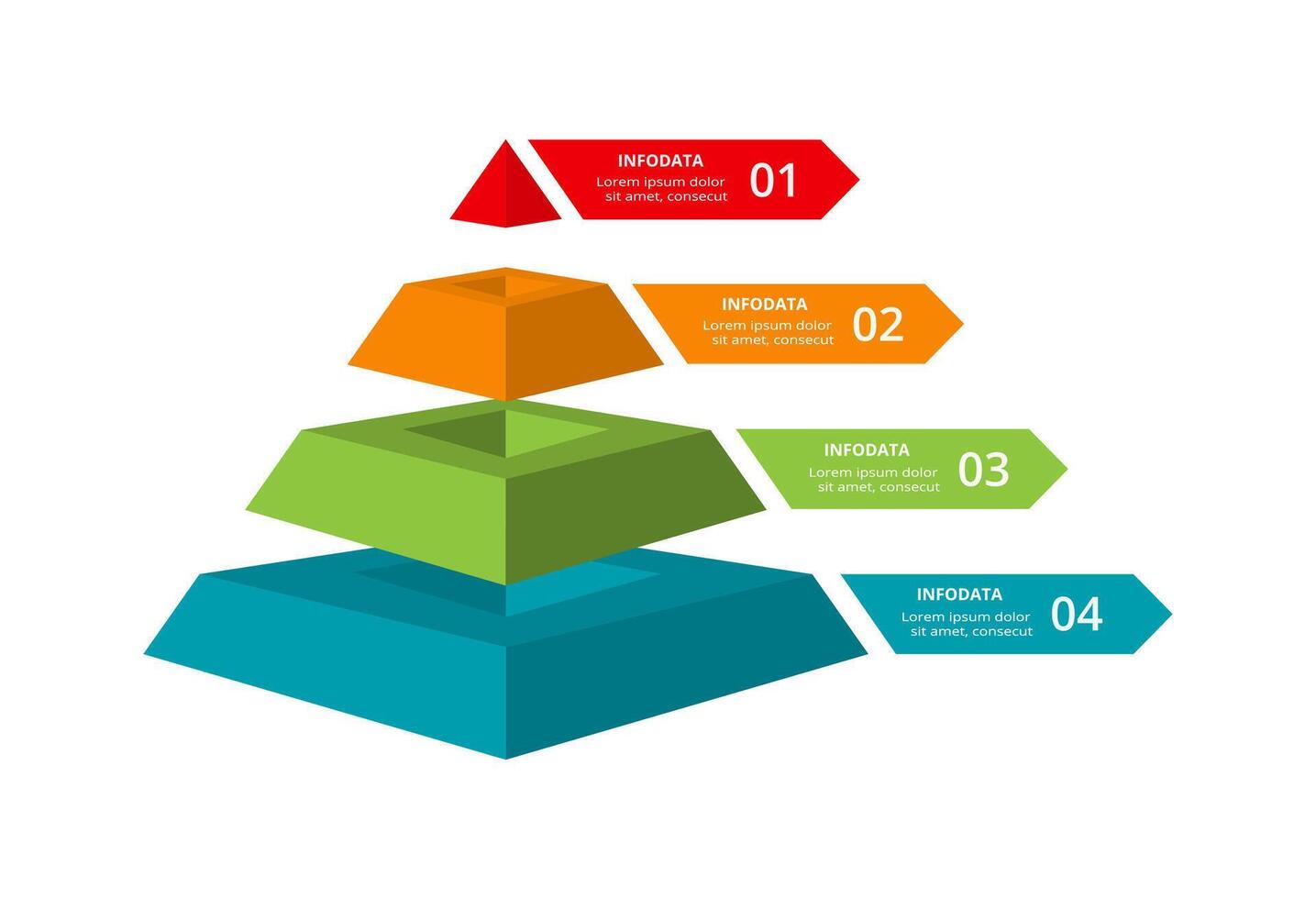 INFODATA
Lorem ipsum dolor sit amet, consecut
01

INFODATA
Lorem ipsum dolor sit amet, consecut
02

INFODATA
Lorem ipsum dolor sit amet, consecut
03

INFODATA
Lorem ipsum dolor sit amet, consecut
04