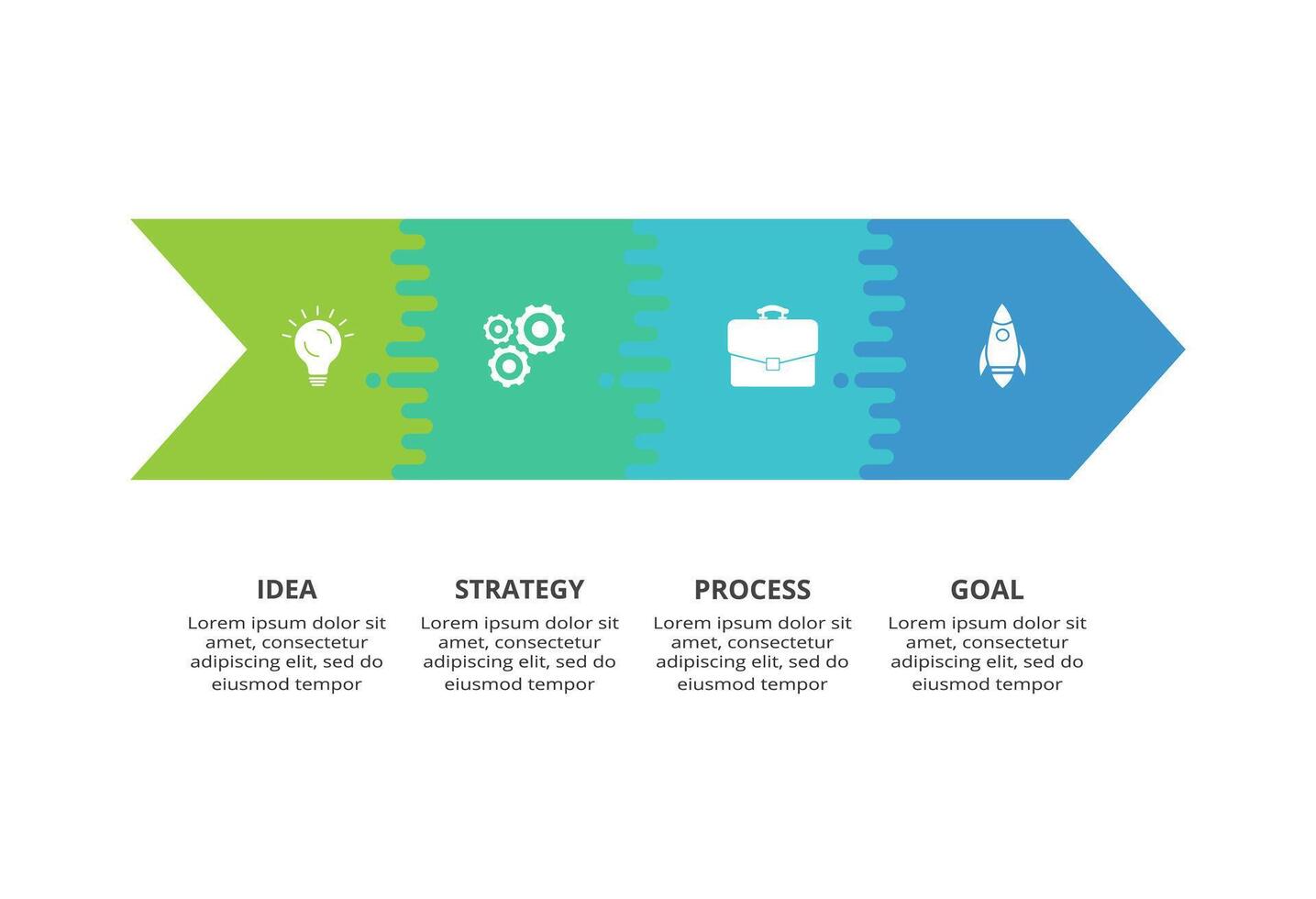 IDEA

Lorem ipsum dolor sit amet, consectetur adipiscing elit, sed do eiusmod tempor

STRATEGY

Lorem ipsum dolor sit amet, consectetur adipiscing elit, sed do eiusmod tempor

PROCESS

Lorem ipsum dolor sit amet, consectetur adipiscing elit, sed do eiusmod tempor

GOAL

Lorem ipsum dolor sit amet, consectetur adipiscing elit, sed do eiusmod tempor