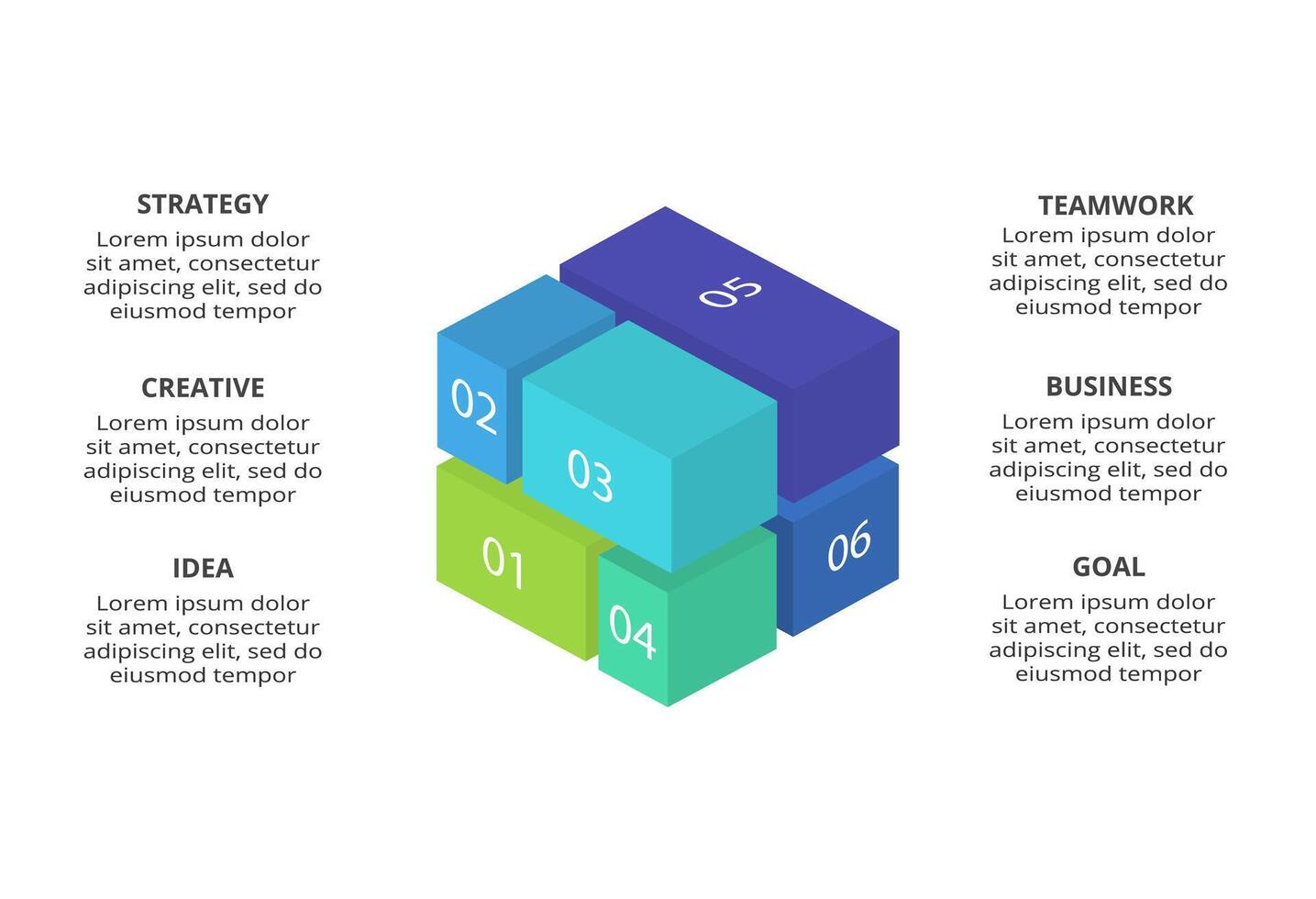 STRATEGY
Lorem ipsum dolor sit amet, consectetur adipiscing elit, sed do eiusmod tempor

CREATIVE
Lorem ipsum dolor sit amet, consectetur adipiscing elit, sed do eiusmod tempor

IDEA
Lorem ipsum dolor sit amet, consectetur adipiscing elit, sed do eiusmod tempor

05
02
03
01
04
06

TEAMWORK
Lorem ipsum dolor sit amet, consectetur adipiscing elit, sed do eiusmod tempor

BUSINESS
Lorem ipsum dolor sit amet, consectetur adipiscing elit, sed do eiusmod tempor

GOAL
Lorem ipsum dolor sit amet, consectetur adipiscing elit, sed do eiusmod tempor