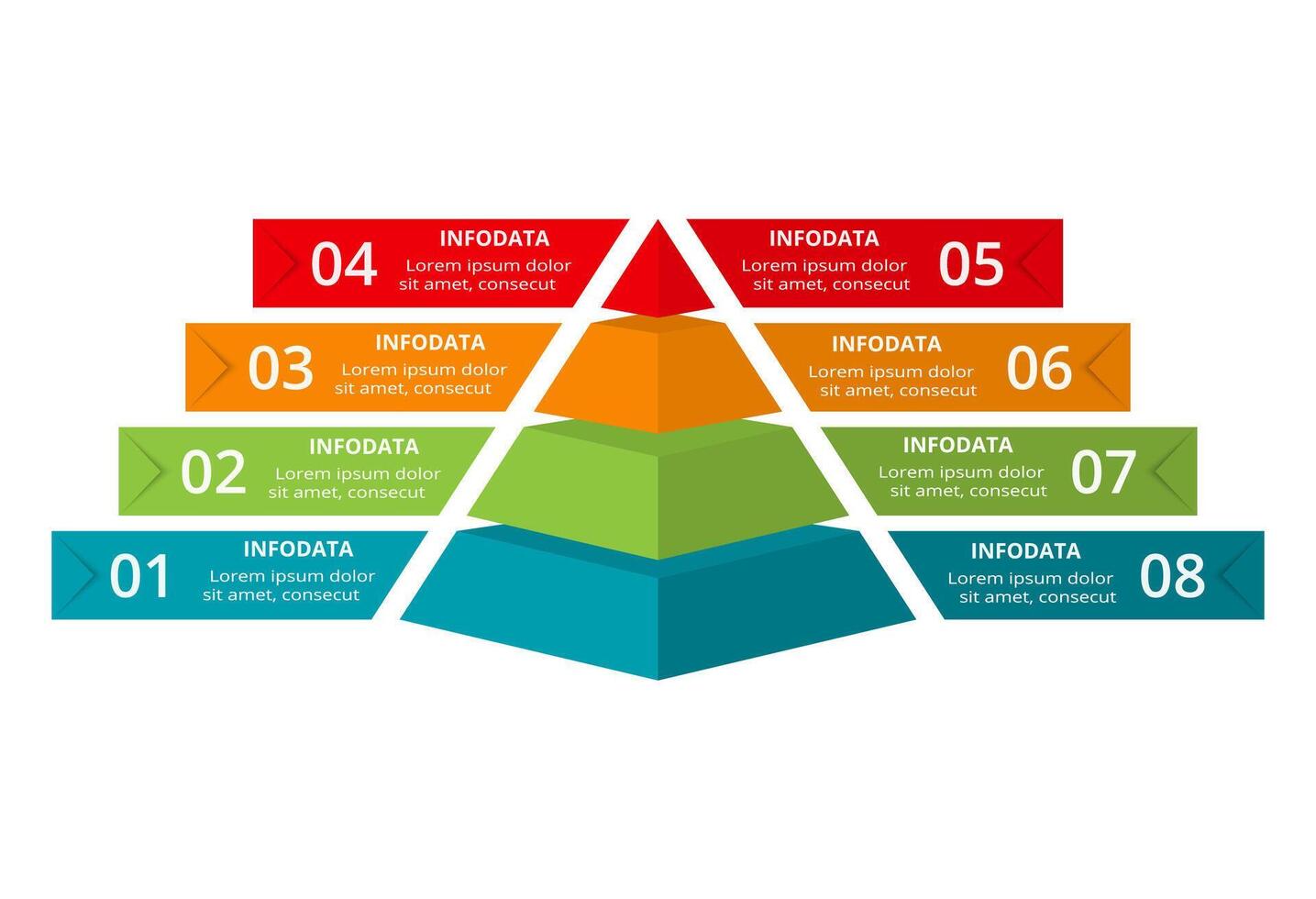 04 INFODATA
Lorem ipsum dolor sit amet, consecut

INFODATA
Lorem ipsum dolor sit amet, consecut 05

03 INFODATA
Lorem ipsum dolor sit amet, consecut

INFODATA
Lorem ipsum dolor sit amet, consecut 06

02 INFODATA
Lorem ipsum dolor sit amet, consecut

INFODATA
Lorem ipsum dolor sit amet, consecut 07

01 INFODATA
Lorem ipsum dolor sit amet, consecut

INFODATA
Lorem ipsum dolor sit amet, consecut 08