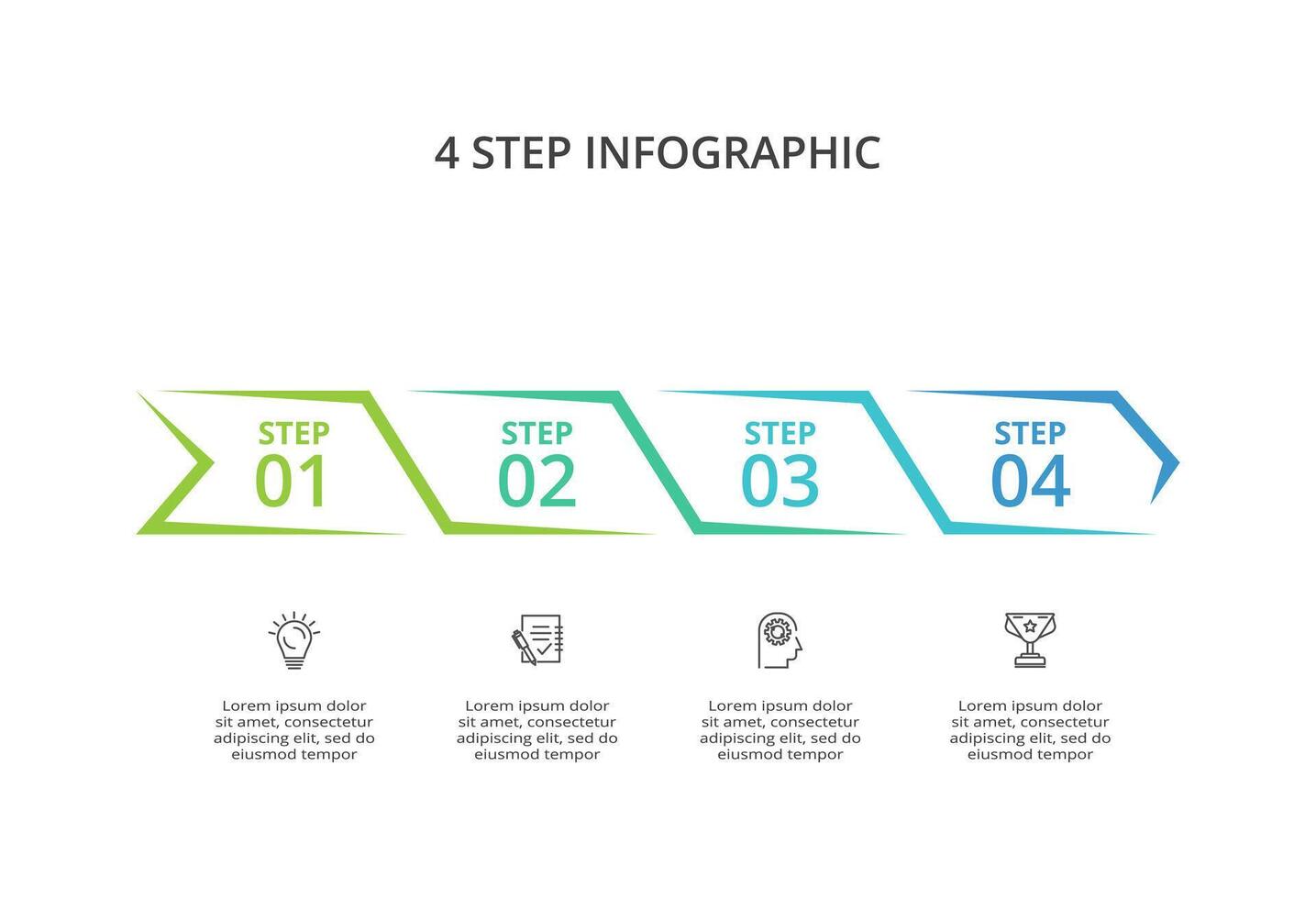 4 STEP INFOGRAPHIC

STEP
01

STEP
02

STEP
03

STEP
04

Lorem ipsum dolor sit amet, consectetur adipiscing elit, sed do eiusmod tempor

Lorem ipsum dolor sit amet, consectetur adipiscing elit, sed do eiusmod tempor

Lorem ipsum dolor sit amet, consectetur adipiscing elit, sed do eiusmod tempor

Lorem ipsum dolor sit amet, consectetur adipiscing elit, sed do eiusmod tempor