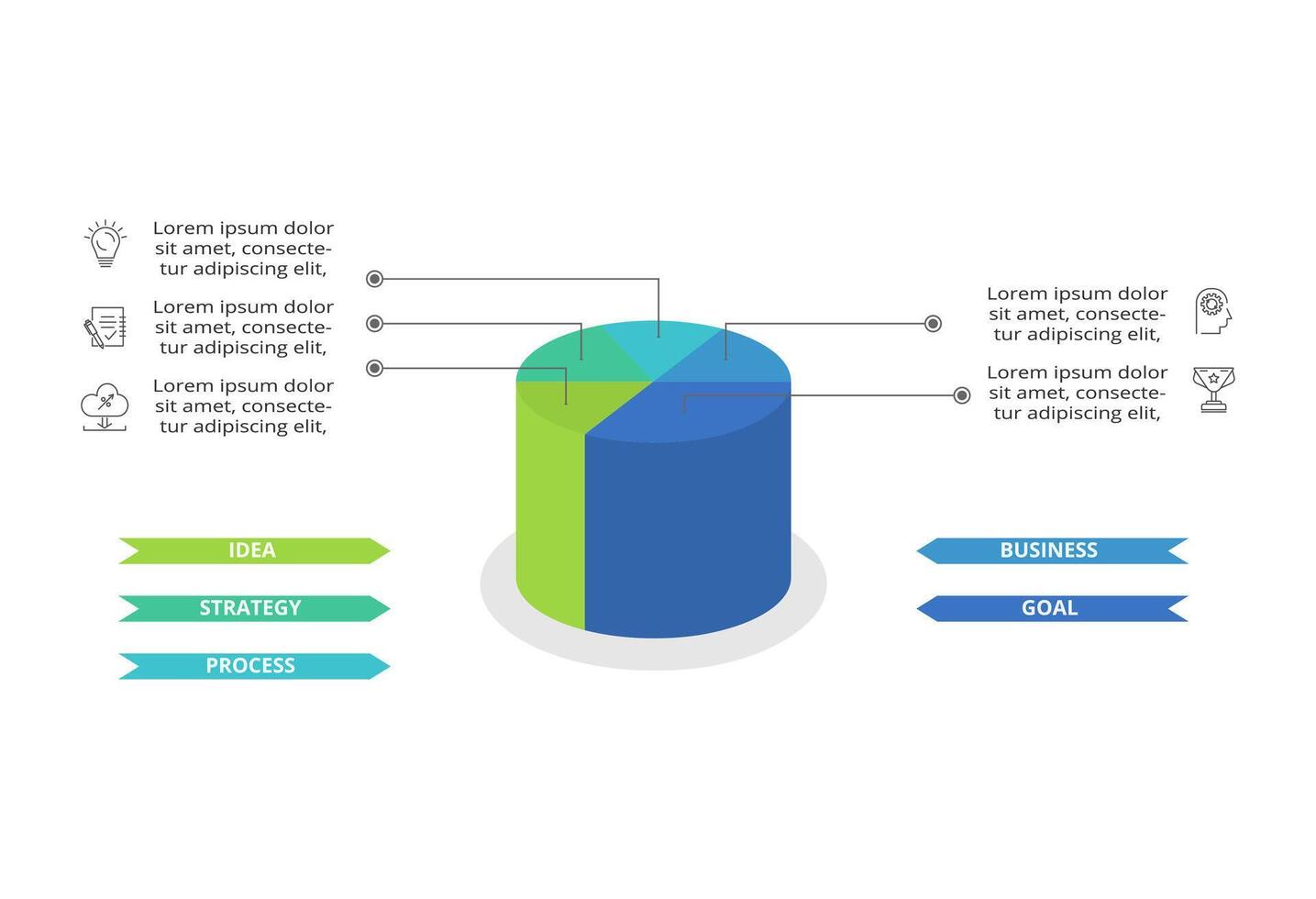 Lorem ipsum dolor sit amet, consectetur adipiscing elit,

Lorem ipsum dolor sit amet, consectetur adipiscing elit,

Lorem ipsum dolor sit amet, consectetur adipiscing elit,

Lorem ipsum dolor sit amet, consectetur adipiscing elit,

Lorem ipsum dolor sit amet, consectetur adipiscing elit,

IDEA

STRATEGY

PROCESS

BUSINESS

GOAL