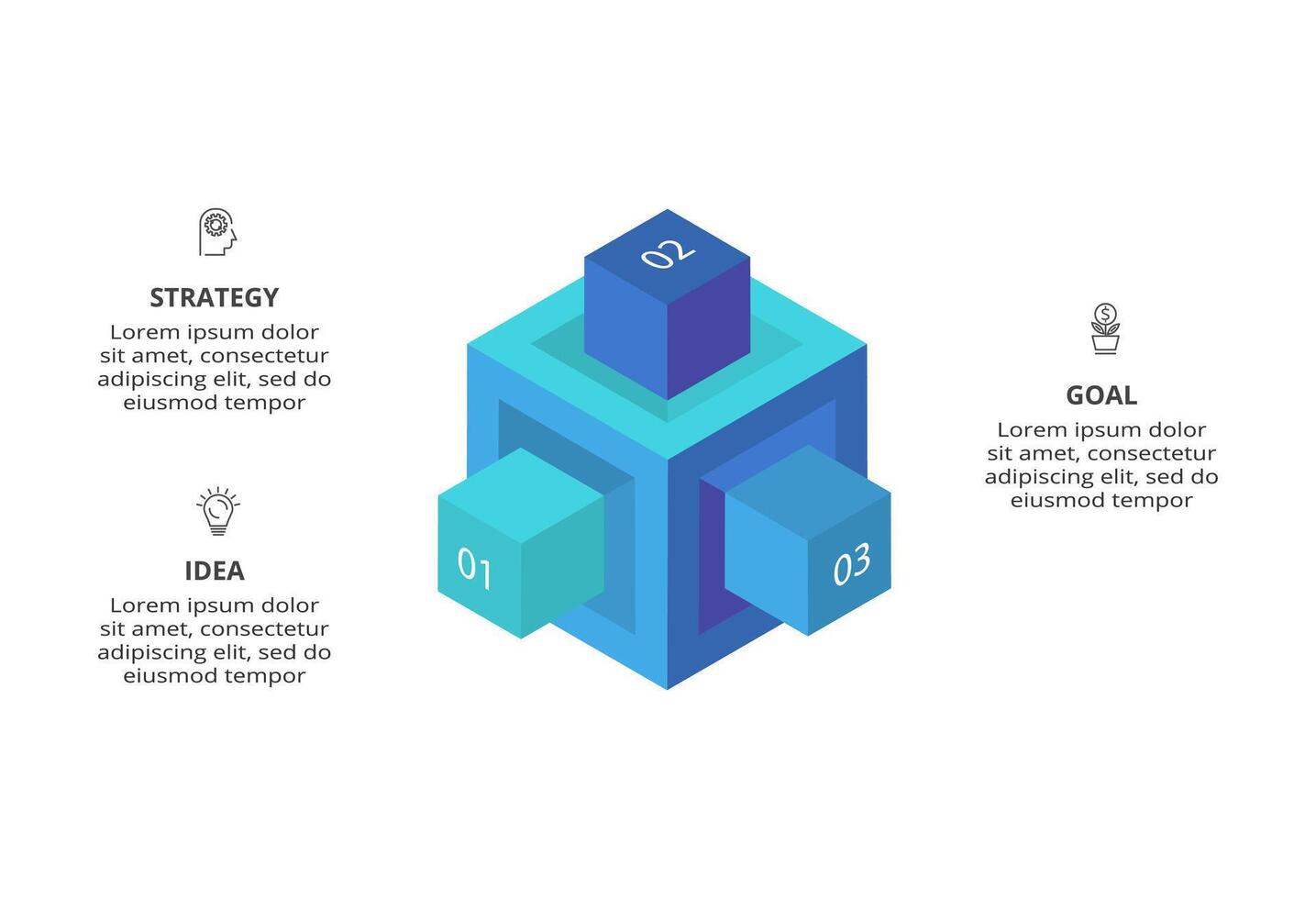 STRATEGY
Lorem ipsum dolor sit amet, consectetur adipiscing elit, sed do eiusmod tempor

IDEA
Lorem ipsum dolor sit amet, consectetur adipiscing elit, sed do eiusmod tempor

02

01

03

GOAL
Lorem ipsum dolor sit amet, consectetur adipiscing elit, sed do eiusmod tempor