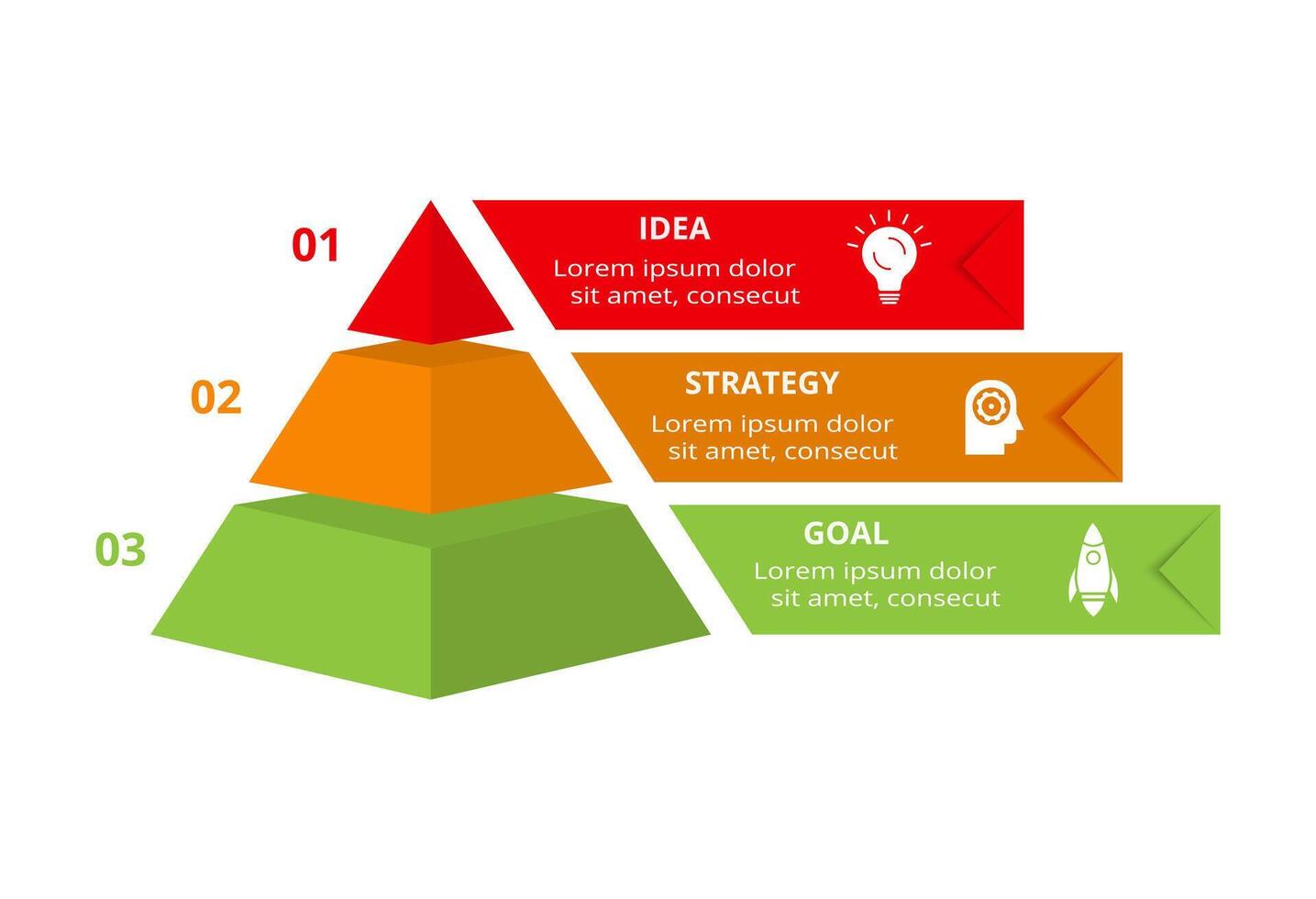 01

IDEA

Lorem ipsum dolor sit amet, consecut

02

STRATEGY

Lorem ipsum dolor sit amet, consecut

03

GOAL

Lorem ipsum dolor sit amet, consecut