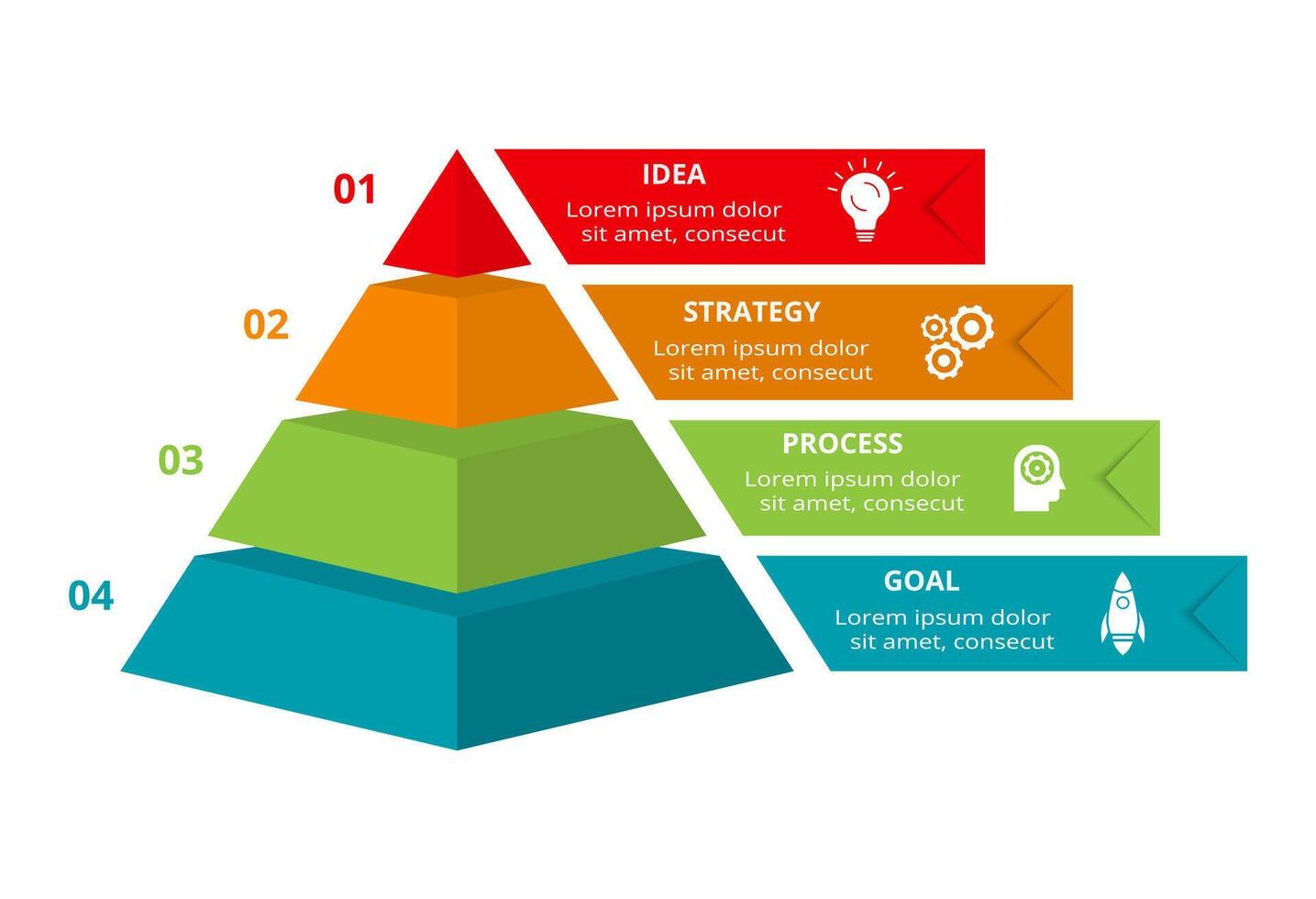 01

IDEA
Lorem ipsum dolor sit amet, consecut

02

STRATEGY
Lorem ipsum dolor sit amet, consecut

03

PROCESS
Lorem ipsum dolor sit amet, consecut

04

GOAL
Lorem ipsum dolor sit amet, consecut