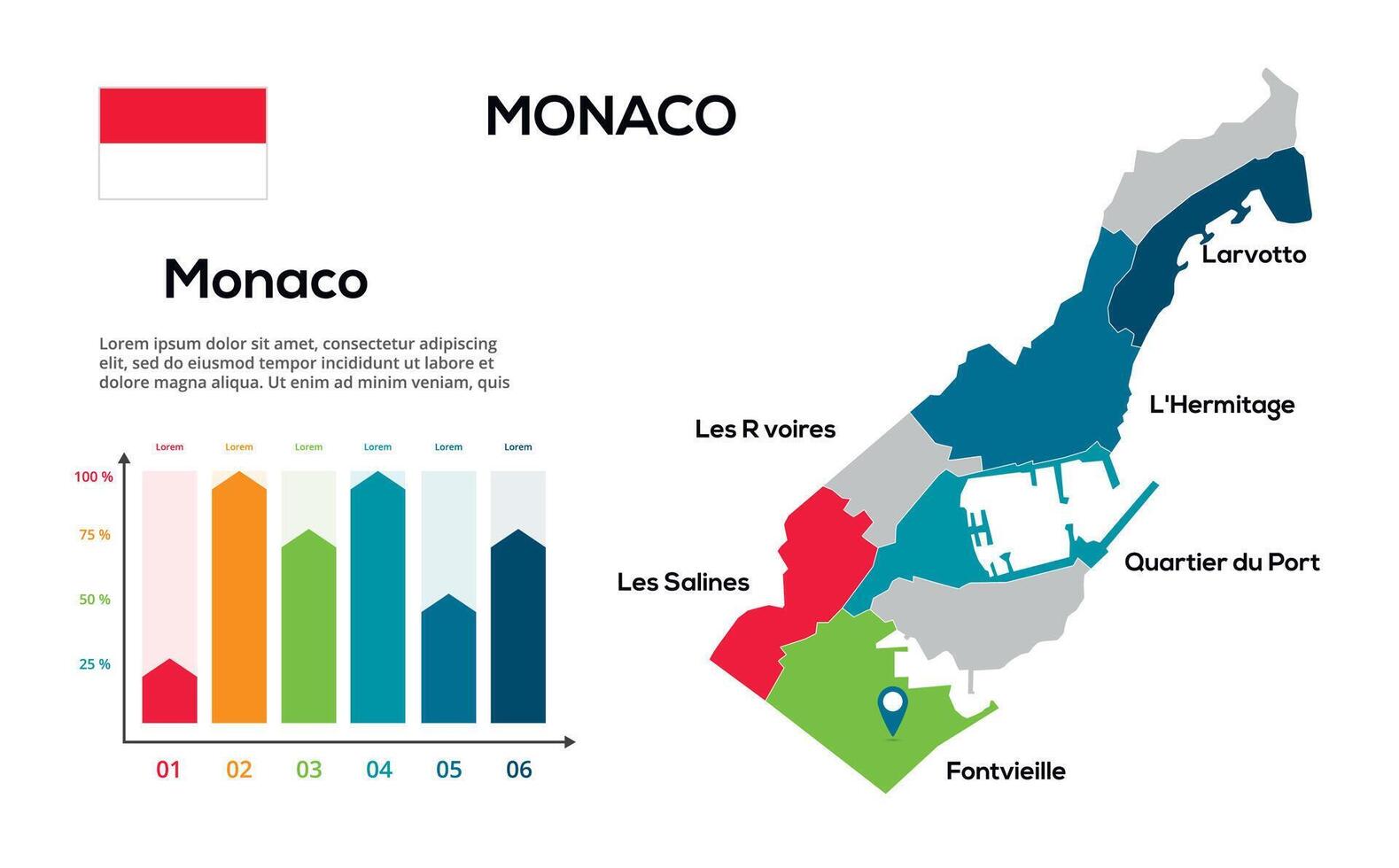 MONACO

Monaco

Lorem ipsum dolor sit amet, consectetur adipiscing elit, sed do eiusmod tempor incididunt ut labore et dolore magna aliqua. Ut enim ad minim veniam, quis

Lorem Lorem Lorem Lorem Lorem Lorem

100 %
75 %
50 %
25 %

01 02 03 04 05 06

Larvotto
L'Hermitage
Les R voires
Quartier du Port
Les Salines
Fontvieille