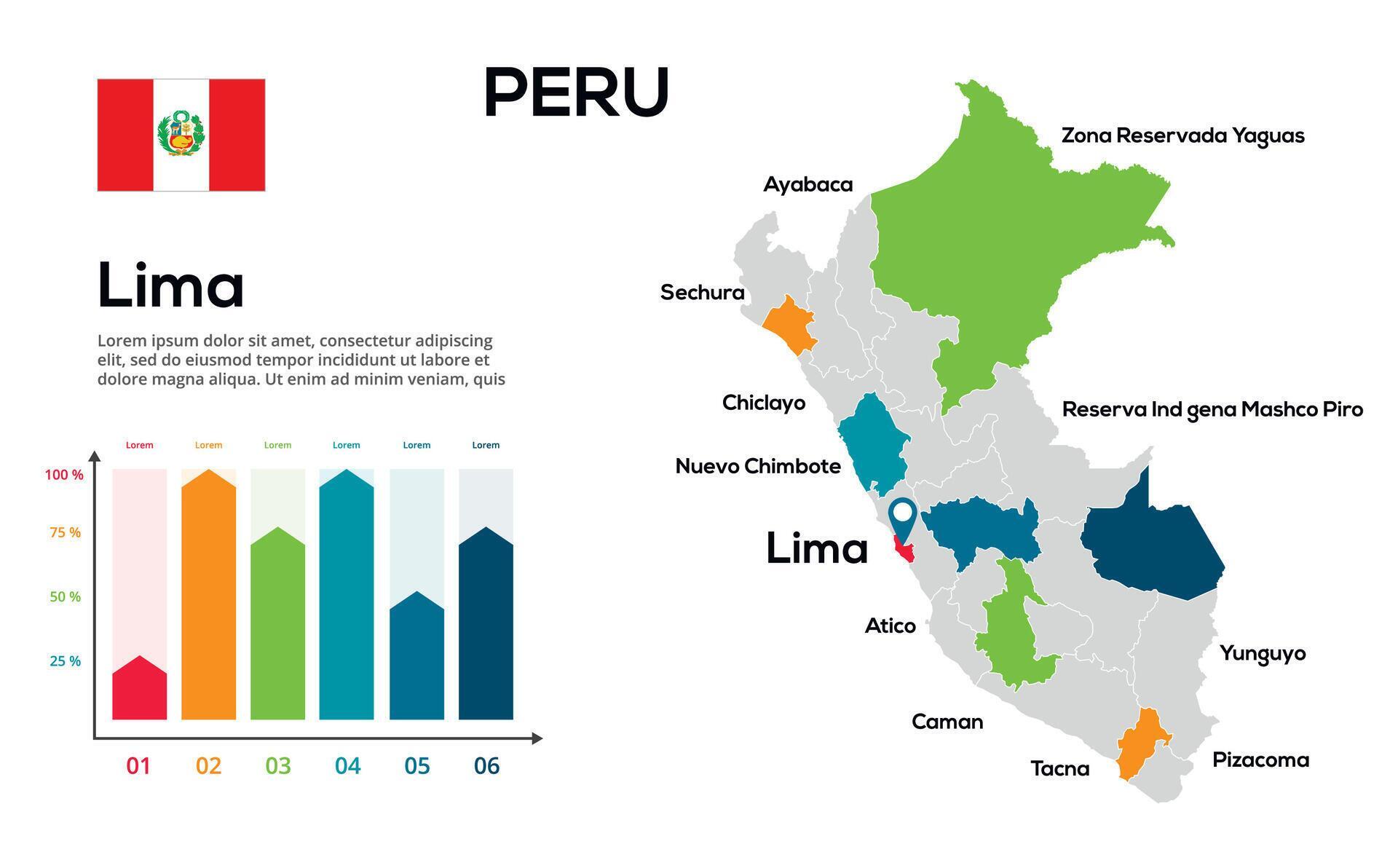 PERU

Lima

Lorem ipsum dolor sit amet, consectetur adipiscing elit, sed do eiusmod tempor incididunt ut labore et dolore magna aliqua. Ut enim ad minim veniam, quis

Lorem Lorem Lorem Lorem Lorem Lorem

100 %
75 %
50 %
25 %

01 02 03 04 05 06

Zona Reservada Yaguas
Ayabaca
Sechura
Chiclayo
Reserva Ind gena Mashco Piro
Nuevo Chimbote
Lima
Atico
Yunguyo
Caman
Tacna
Pizacoma